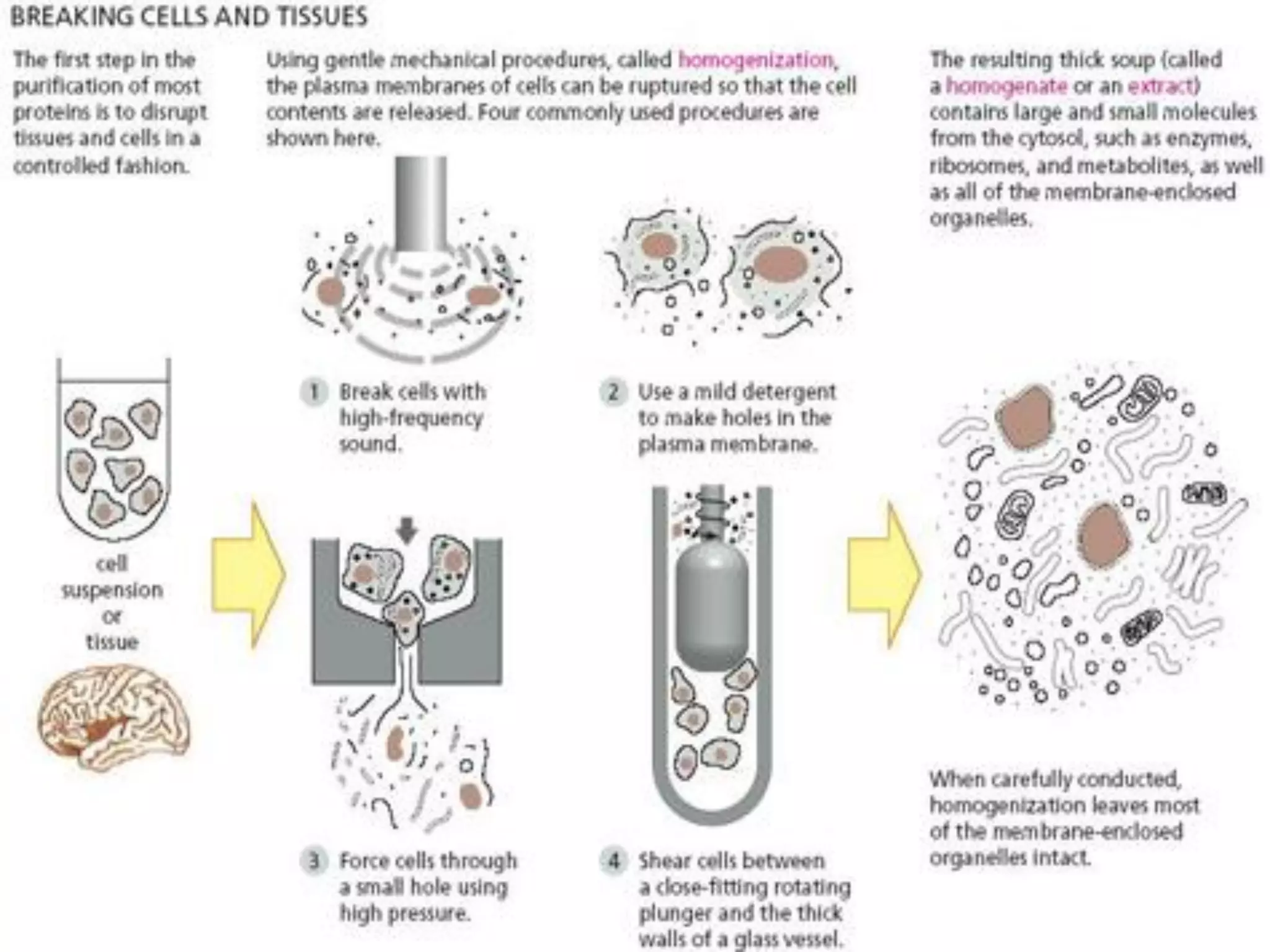 BREAKING CELLS AND TISSUES

The first step in the purification of most proteins is to disrupt tissues and cells in a controlled fashion.

Using gentle mechanical procedures, called homogenization, the plasma membranes of cells can be ruptured so that the cell contents are released. Four commonly used procedures are shown here.

The resulting thick soup (called a homogenate or an extract) contains large and small molecules from the cytosol, such as enzymes, ribosomes, and metabolites, as well as all of the membrane-enclosed organelles.

cell suspension or tissue

1 Break cells with high-frequency sound.

2 Use a mild detergent to make holes in the plasma membrane.

3 Force cells through a small hole using high pressure.

4 Shear cells between a close-fitting rotating plunger and the thick walls of a glass vessel.

When carefully conducted, homogenization leaves most of the membrane-enclosed organelles intact.