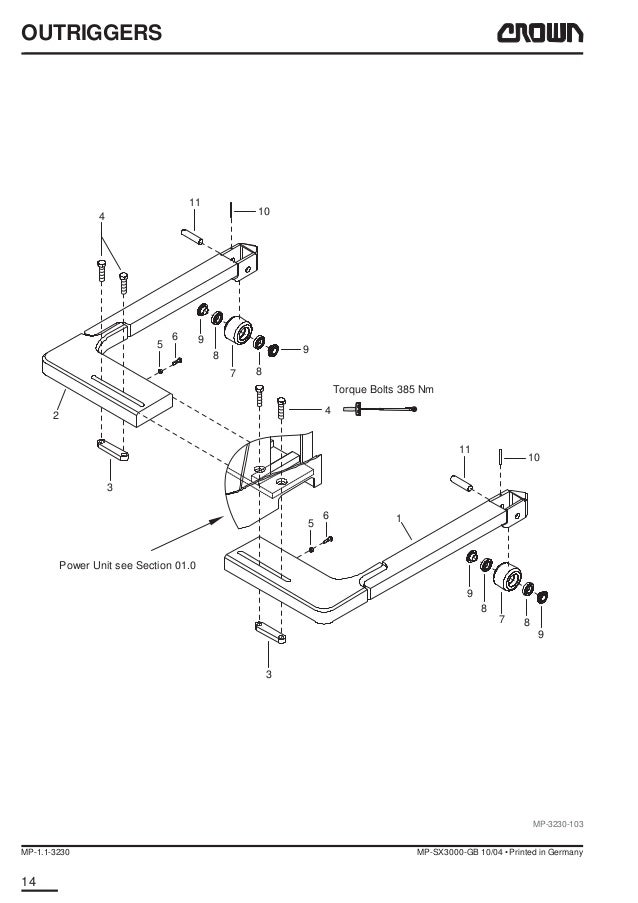 OUTRIGGERS

CROWN

11
10
4
5
6
9
8
7
8
9
2
3
Torque Bolts 385 Nm
4
11
10
1
5
6
Power Unit see Section 01.0
9
8
7
8
9
3

MP-3230-103

MP-1.1-3230

MP-SX3000-GB 10/04 • Printed in Germany

14