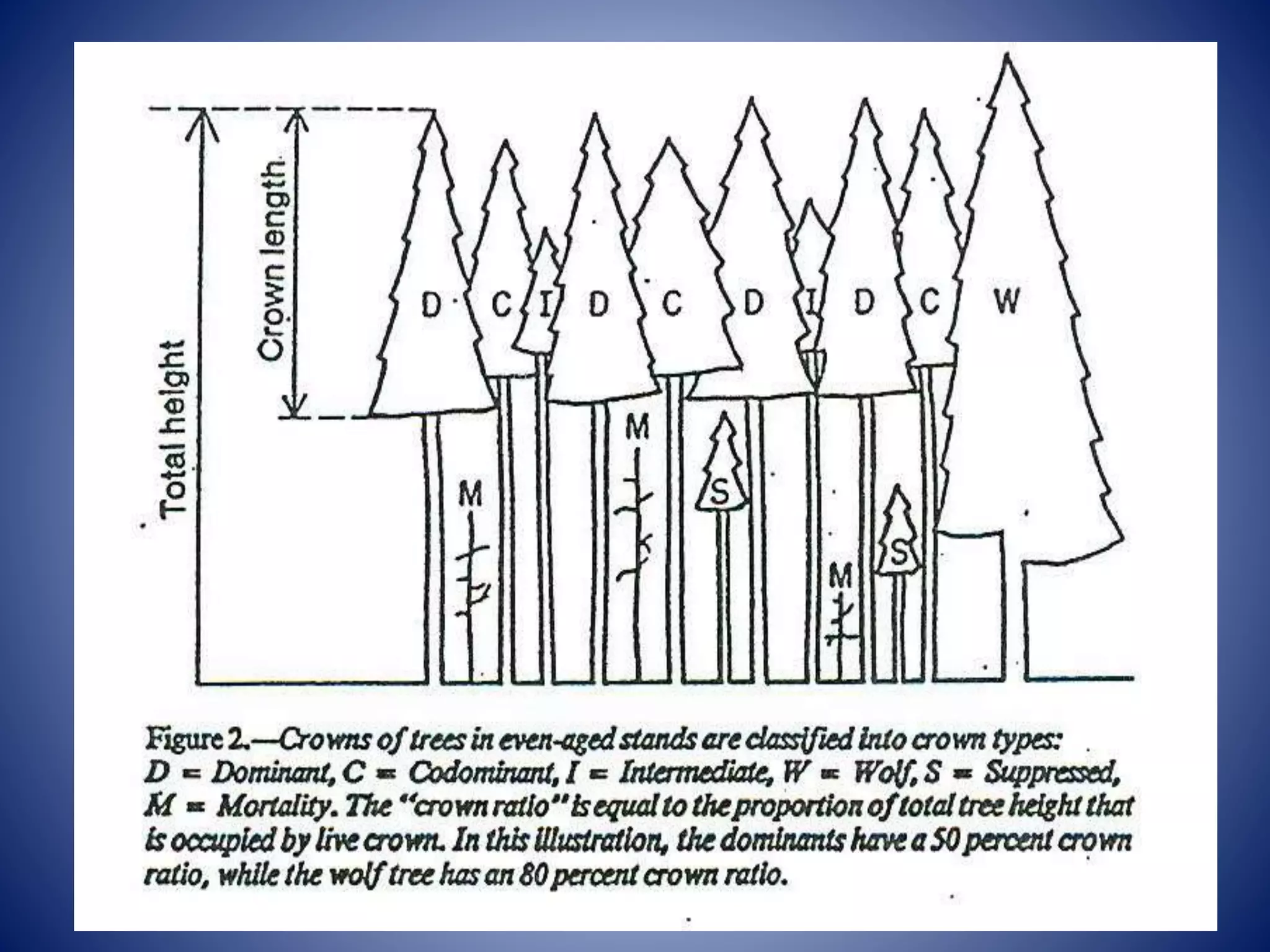 Total height

Crown length

D C I D C D I D C W

M M S M S

Figure 2.—Crowns of trees in even-aged stands are classified into crown types: D = Dominant, C = Codominant, I = Intermediate, W = Wolf, S = Suppressed, M = Mortality. The "crown ratio" is equal to the proportion of total tree height that is occupied by live crown. In this illustration, the dominants have a 50 percent crown ratio, while the wolf tree has an 80 percent crown ratio.