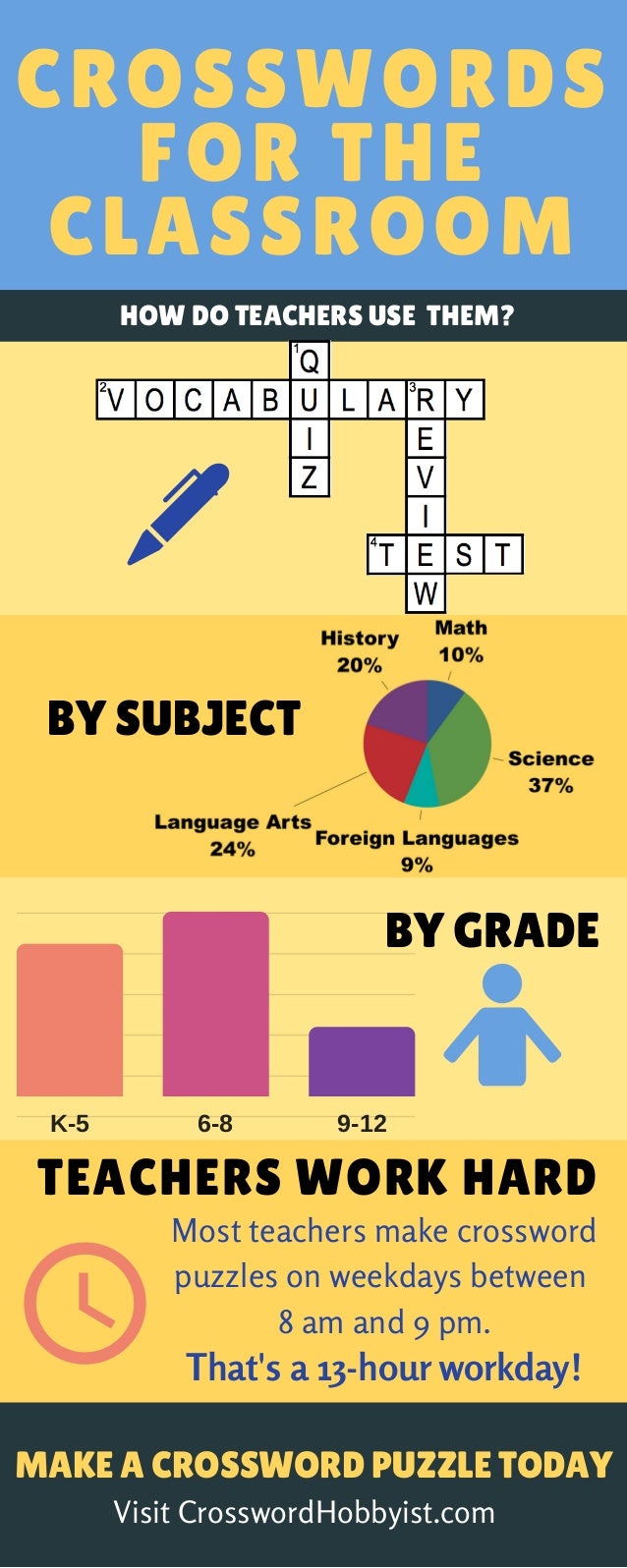 CROSSWORDS FOR THE CLASSROOM

HOW DO TEACHERS USE THEM?

1 QUIZ
2 VOCABULARY
3 REVIEW
4 TEST

BY SUBJECT

History 20%
Math 10%
Science 37%
Foreign Languages 9%
Language Arts 24%

BY GRADE

K-5
6-8
9-12

TEACHERS WORK HARD

Most teachers make crossword puzzles on weekdays between 8 am and 9 pm.

That's a 13-hour workday!

MAKE A CROSSWORD PUZZLE TODAY

Visit CrosswordHobbyist.com