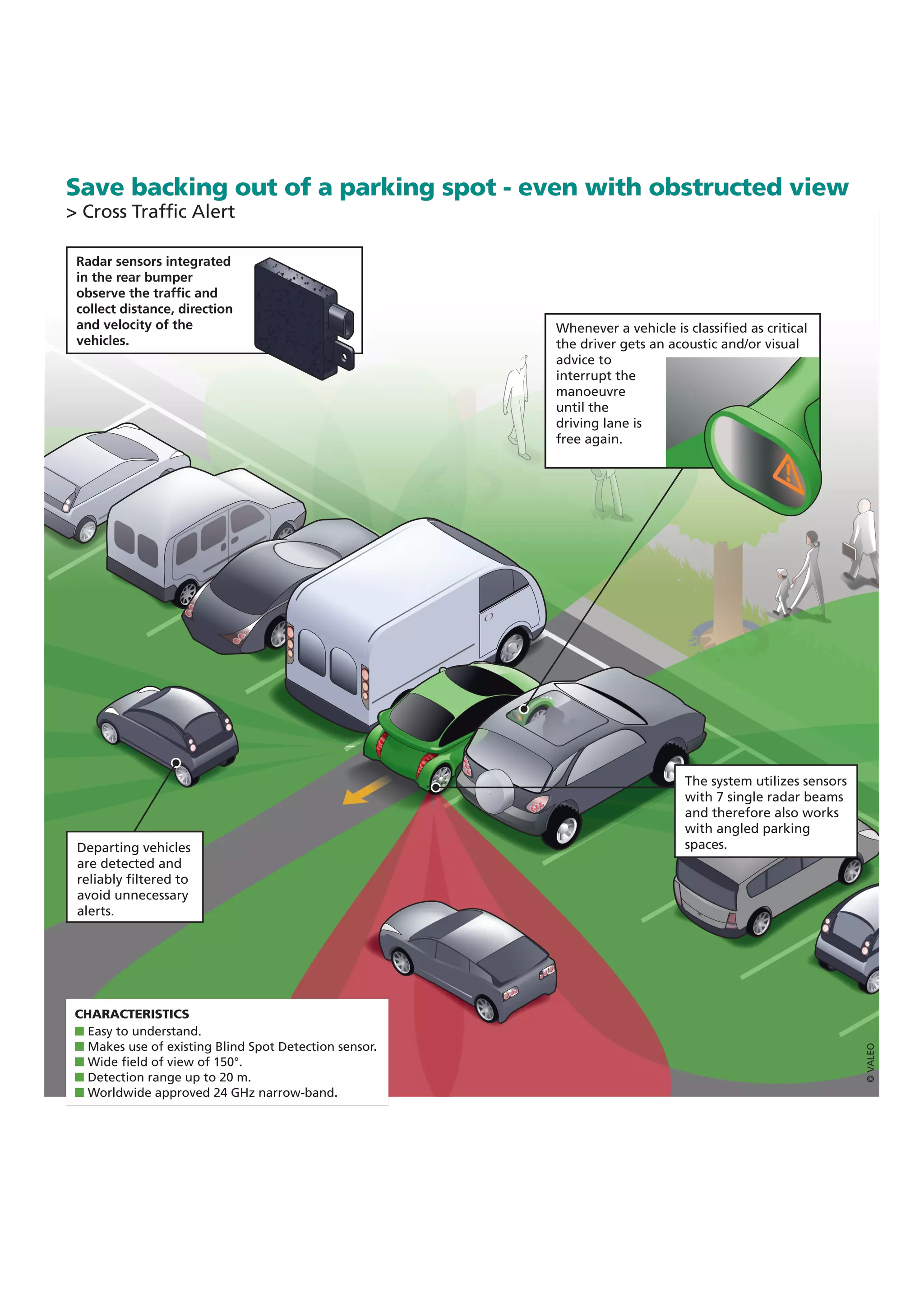 Save backing out of a parking spot - even with obstructed view

> Cross Traffic Alert

Radar sensors integrated in the rear bumper observe the traffic and collect distance, direction and velocity of the vehicles.

Whenever a vehicle is classified as critical the driver gets an acoustic and/or visual advice to interrupt the manoeuvre until the driving lane is free again.

The system utilizes sensors with 7 single radar beams and therefore also works with angled parking spaces.

Departing vehicles are detected and reliably filtered to avoid unnecessary alerts.

CHARACTERISTICS
■ Easy to understand.
■ Makes use of existing Blind Spot Detection sensor.
■ Wide field of view of 150°.
■ Detection range up to 20 m.
■ Worldwide approved 24 GHz narrow-band.

© VALEO