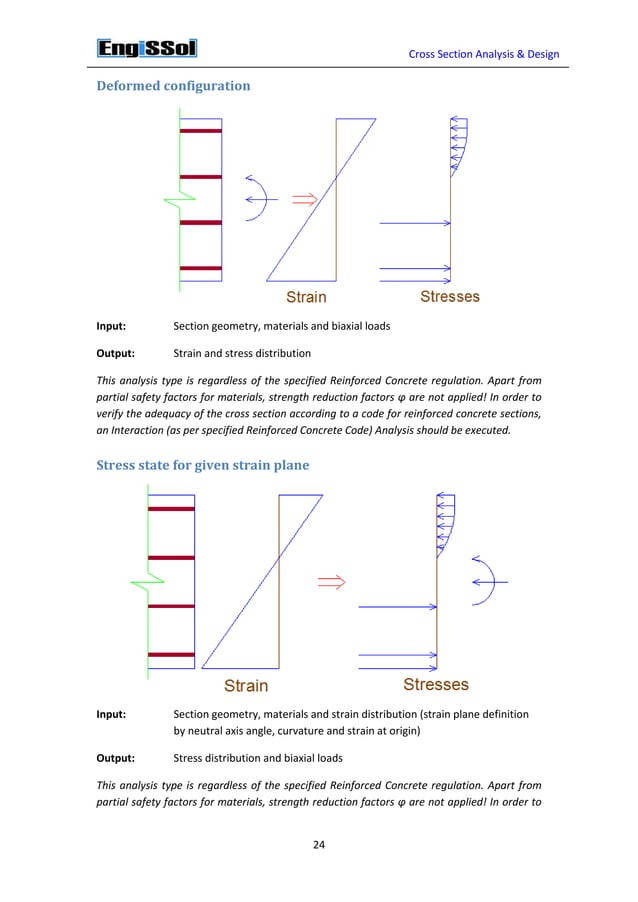 EngiSSol

Cross Section Analysis & Design

Deformed configuration

Strain

Stresses

Input: Section geometry, materials and biaxial loads

Output: Strain and stress distribution

This analysis type is regardless of the specified Reinforced Concrete regulation. Apart from partial safety factors for materials, strength reduction factors φ are not applied! In order to verify the adequacy of the cross section according to a code for reinforced concrete sections, an Interaction (as per specified Reinforced Concrete Code) Analysis should be executed.

Stress state for given strain plane

Strain

Stresses

Input: Section geometry, materials and strain distribution (strain plane definition by neutral axis angle, curvature and strain at origin)

Output: Stress distribution and biaxial loads

This analysis type is regardless of the specified Reinforced Concrete regulation. Apart from partial safety factors for materials, strength reduction factors φ are not applied! In order to

24