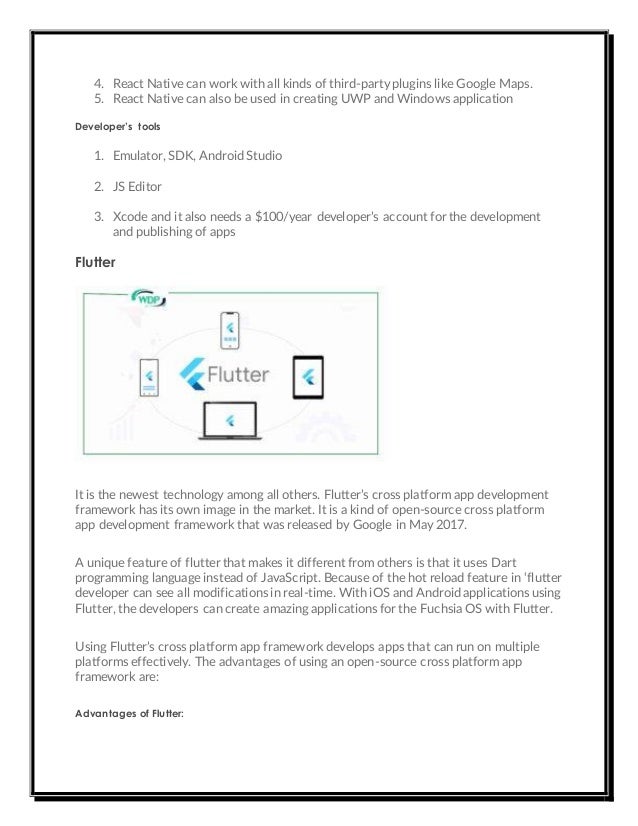 4. React Native can work with all kinds of third-party plugins like Google Maps.
5. React Native can also be used in creating UWP and Windows application

Developer's tools

1. Emulator, SDK, Android Studio

2. JS Editor

3. Xcode and it also needs a \$100/year developer's account for the development and publishing of apps

Flutter

WDP

Flutter

It is the newest technology among all others. Flutter's cross platform app development framework has its own image in the market. It is a kind of open-source cross platform app development framework that was released by Google in May 2017.

A unique feature of flutter that makes it different from others is that it uses Dart programming language instead of JavaScript. Because of the hot reload feature in 'flutter developer can see all modifications in real-time. With iOS and Android applications using Flutter, the developers can create amazing applications for the Fuchsia OS with Flutter.

Using Flutter's cross platform app framework develops apps that can run on multiple platforms effectively. The advantages of using an open-source cross platform app framework are:

Advantages of Flutter: