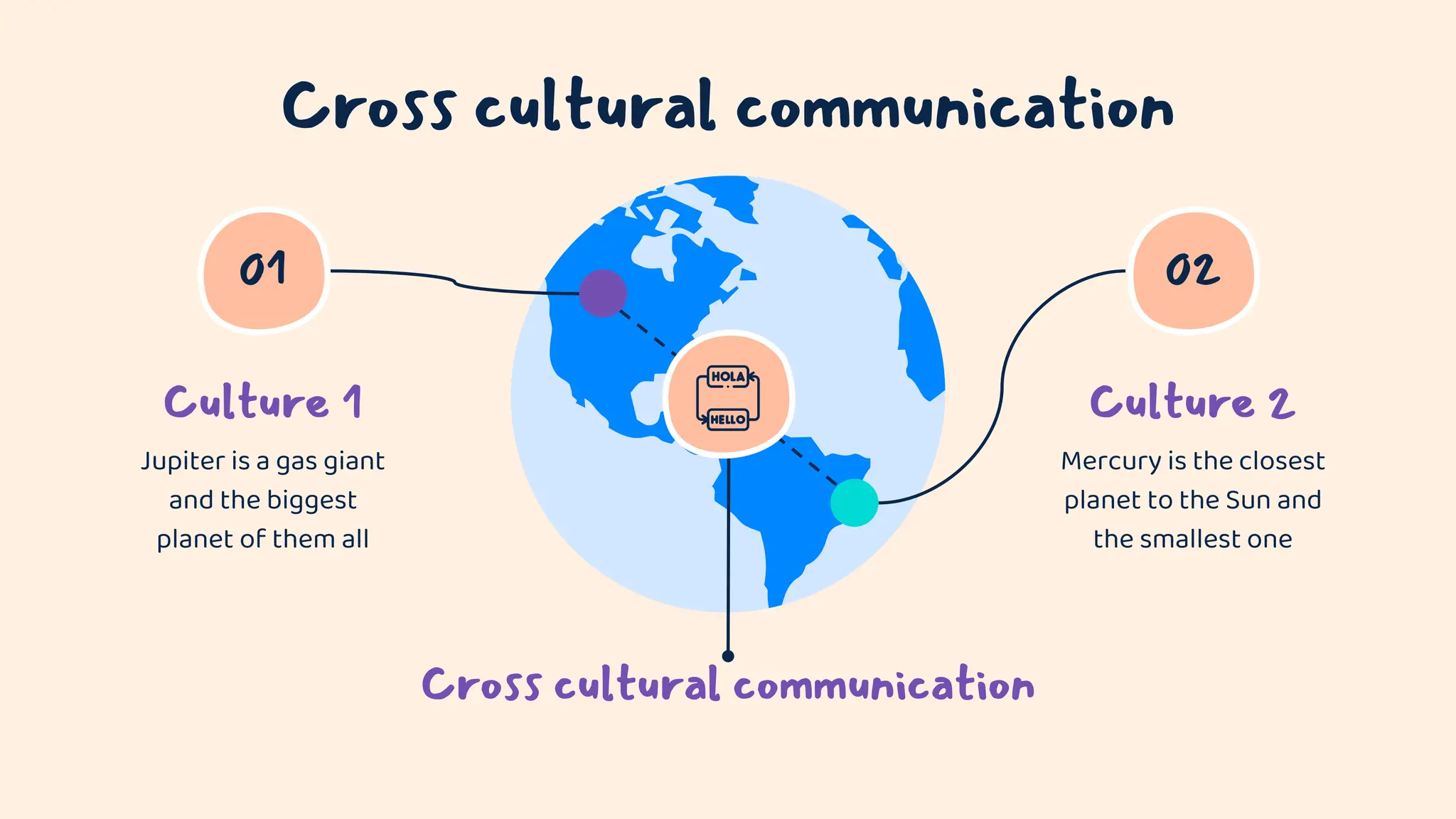 Cross cultural communication

01

Culture 1

Jupiter is a gas giant and the biggest planet of them all

HOLA

HELLO

02

Culture 2

Mercury is the closest planet to the Sun and the smallest one

Cross cultural communication