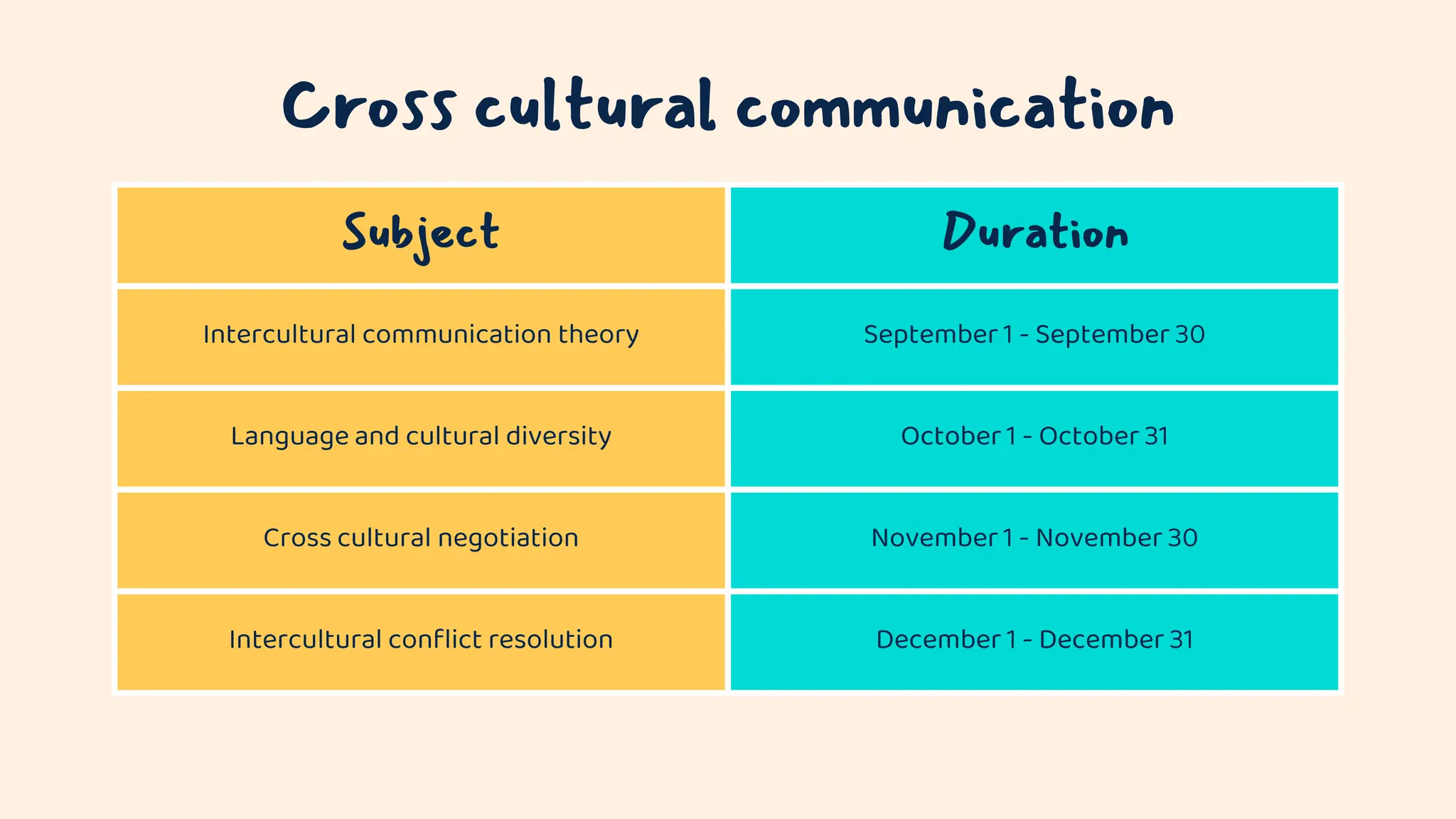 Cross cultural communication

| Subject | Duration |
|---|---|
| Intercultural communication theory | September 1 - September 30 |
| Language and cultural diversity | October 1 - October 31 |
| Cross cultural negotiation | November 1 - November 30 |
| Intercultural conflict resolution | December 1 - December 31 |