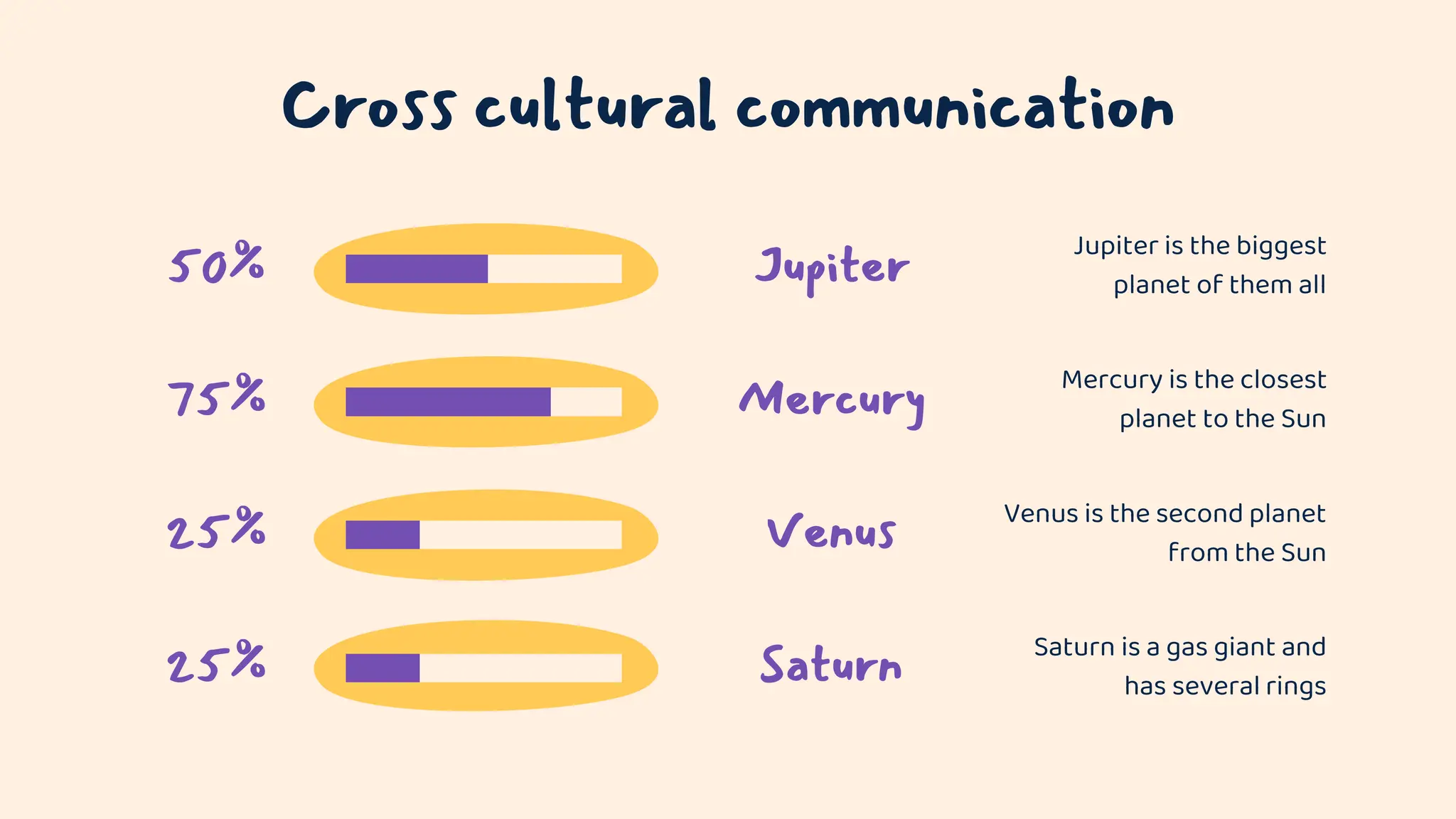 Cross cultural communication

50%

Jupiter

Jupiter is the biggest planet of them all

75%

Mercury

Mercury is the closest planet to the Sun

25%

Venus

Venus is the second planet from the Sun

25%

Saturn

Saturn is a gas giant and has several rings