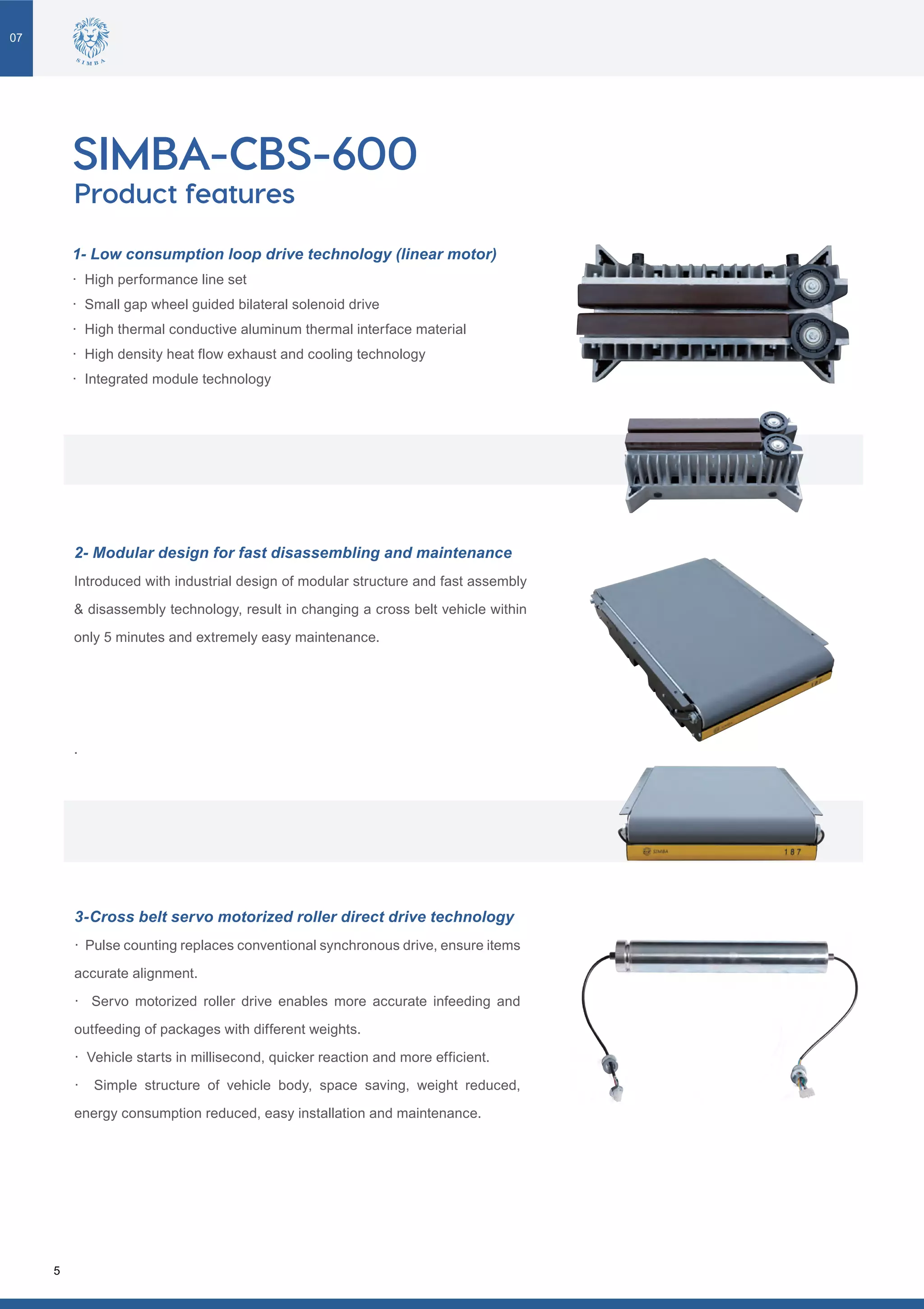 07

SIMBA

SIMBA-CBS-600
Product features

1- Low consumption loop drive technology (linear motor)
· High performance line set
· Small gap wheel guided bilateral solenoid drive
· High thermal conductive aluminum thermal interface material
· High density heat flow exhaust and cooling technology
· Integrated module technology

2- Modular design for fast disassembling and maintenance
Introduced with industrial design of modular structure and fast assembly & disassembly technology, result in changing a cross belt vehicle within only 5 minutes and extremely easy maintenance.

.

SIMBA 187

3-Cross belt servo motorized roller direct drive technology
· Pulse counting replaces conventional synchronous drive, ensure items accurate alignment.
· Servo motorized roller drive enables more accurate infeeding and outfeeding of packages with different weights.
· Vehicle starts in millisecond, quicker reaction and more efficient.
· Simple structure of vehicle body, space saving, weight reduced, energy consumption reduced, easy installation and maintenance.

5