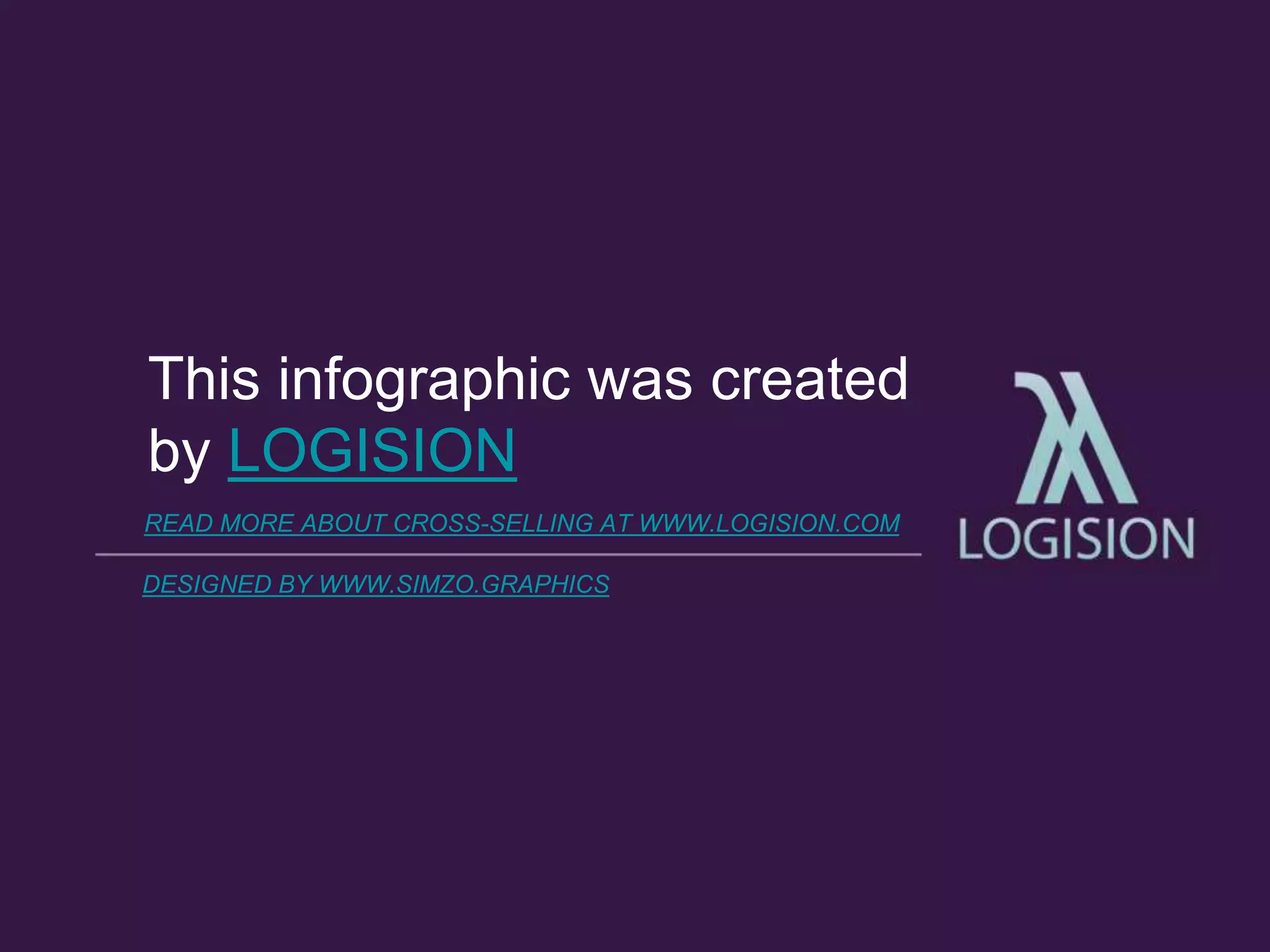 This infographic was created by LOGISION

READ MORE ABOUT CROSS-SELLING AT WWW.LOGISION.COM

DESIGNED BY WWW.SIMZO.GRAPHICS

LOGISION