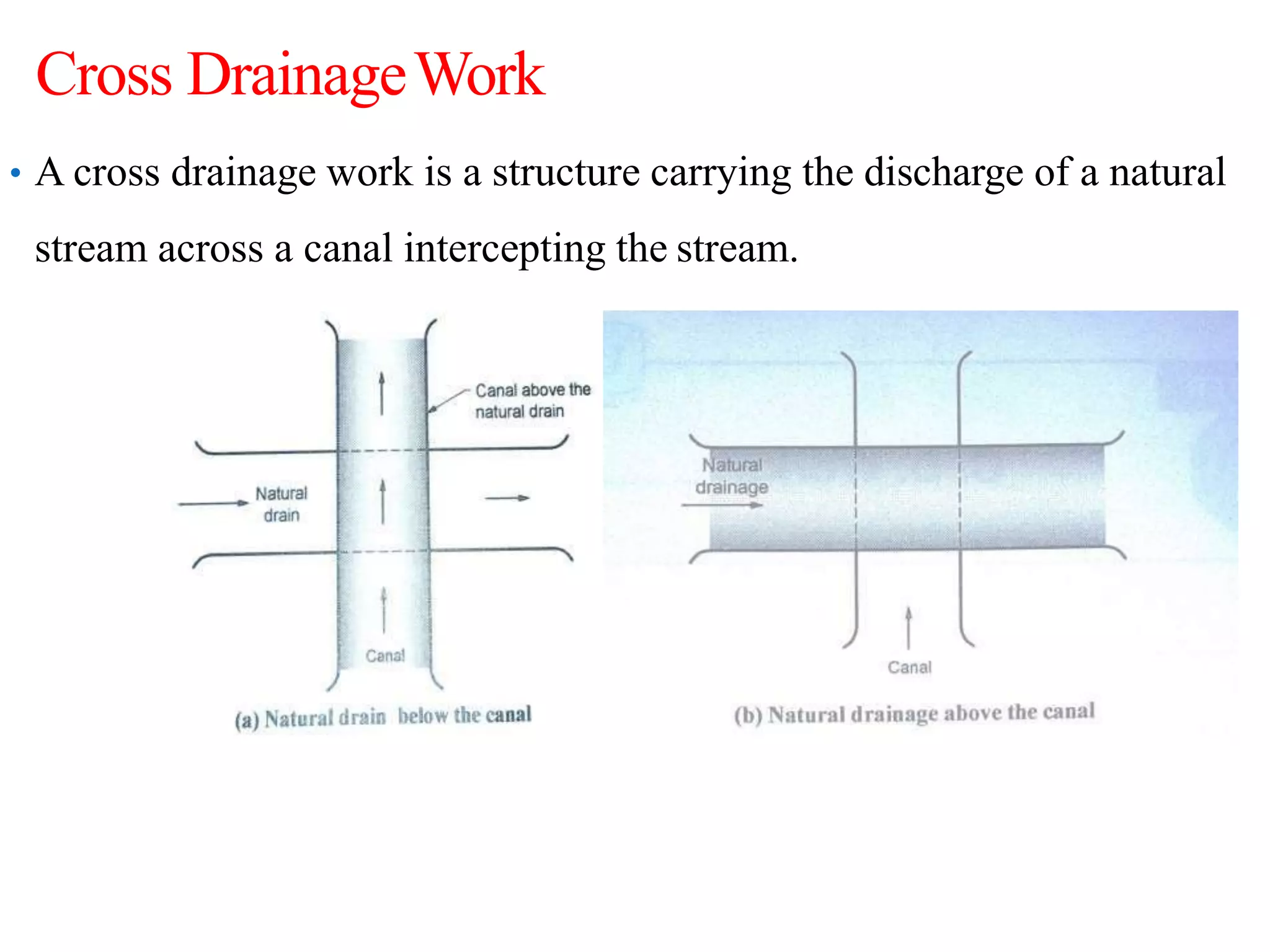 Cross Drainage Work

• A cross drainage work is a structure carrying the discharge of a natural stream across a canal intercepting the stream.

Canal above the natural drain

Natural drain

Canal

(a) Natural drain below the canal

Natural drainage

Canal

(b) Natural drainage above the canal