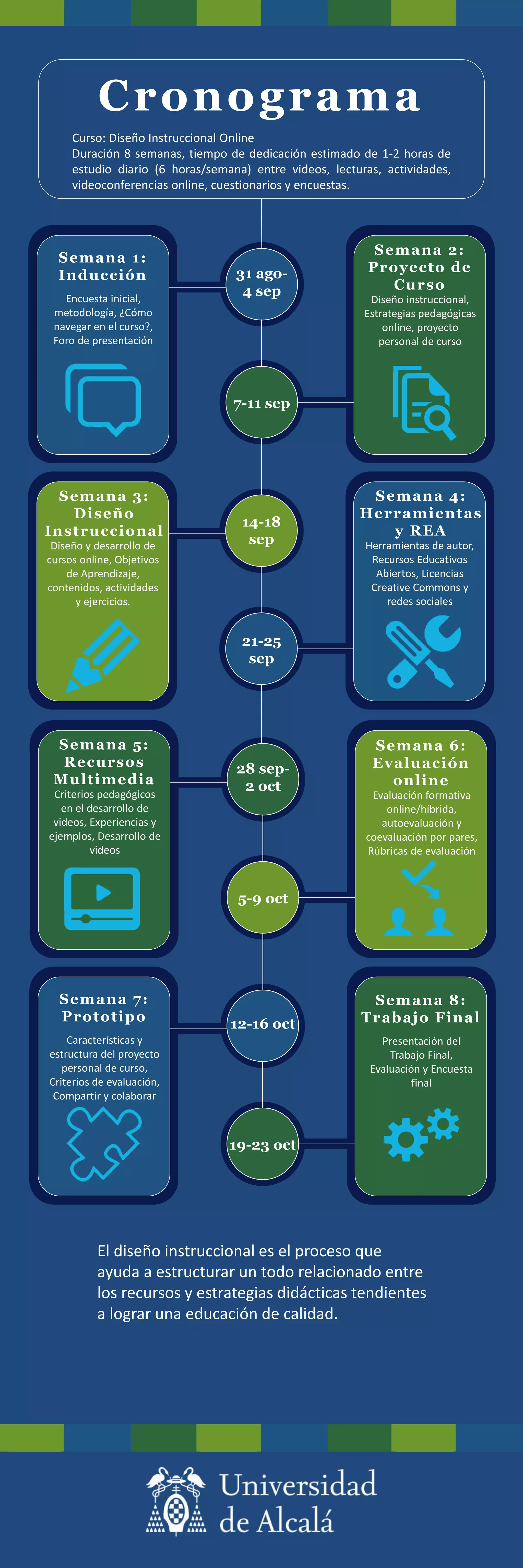 Cronograma

Curso: Diseño Instruccional Online
Duración 8 semanas, tiempo de dedicación estimado de 1-2 horas de estudio diario (6 horas/semana) entre videos, lecturas, actividades, videoconferencias online, cuestionarios y encuestas.

Semana 1: Inducción
Encuesta inicial, metodología, ¿Cómo navegar en el curso?, Foro de presentación

31 ago-4 sep

Semana 2: Proyecto de Curso
Diseño instruccional, Estrategias pedagógicas online, proyecto personal de curso

7-11 sep

Semana 3: Diseño Instruccional
Diseño y desarrollo de cursos online, Objetivos de Aprendizaje, contenidos, actividades y ejercicios.

14-18 sep

Semana 4: Herramientas y REA
Herramientas de autor, Recursos Educativos Abiertos, Licencias Creative Commons y redes sociales

21-25 sep

Semana 5: Recursos Multimedia
Criterios pedagógicos en el desarrollo de videos, Experiencias y ejemplos, Desarrollo de videos

28 sep-2 oct

Semana 6: Evaluación online
Evaluación formativa online/híbrida, autoevaluación y coevaluación por pares, Rúbricas de evaluación

5-9 oct

Semana 7: Prototipo
Características y estructura del proyecto personal de curso, Criterios de evaluación, Compartir y colaborar

12-16 oct

Semana 8: Trabajo Final
Presentación del Trabajo Final, Evaluación y Encuesta final

19-23 oct

El diseño instruccional es el proceso que ayuda a estructurar un todo relacionado entre los recursos y estrategias didácticas tendientes a lograr una educación de calidad.

Universidad de Alcalá