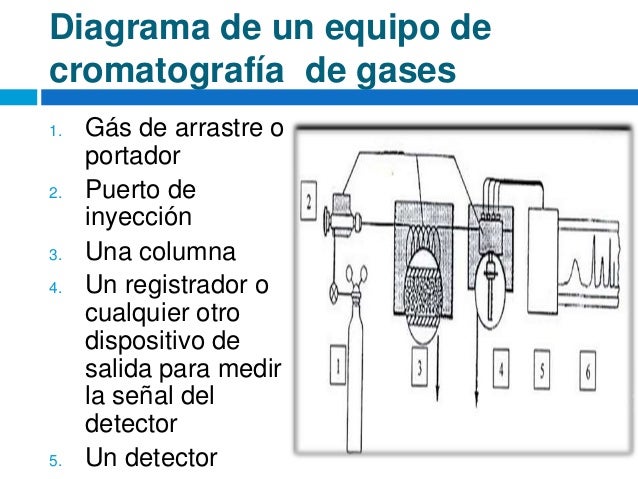 Diagrama de un equipo de cromatografía de gases

1. Gás de arrastre o portador
2. Puerto de inyección
3. Una columna
4. Un registrador o cualquier otro dispositivo de salida para medir la señal del detector
5. Un detector

2

1

3

4

5

6