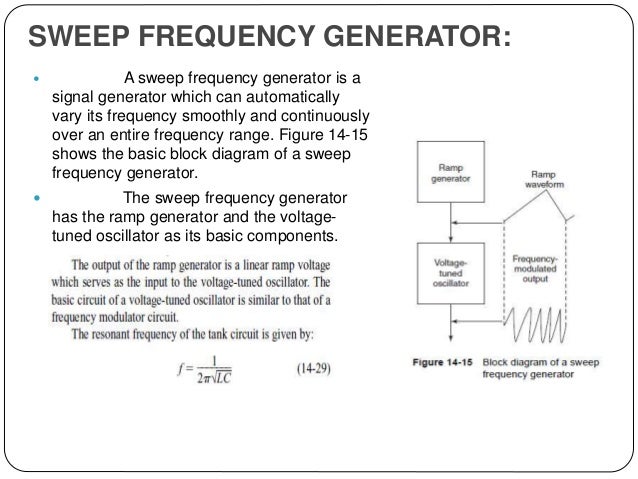 SWEEP FREQUENCY GENERATOR:

• A sweep frequency generator is a signal generator which can automatically vary its frequency smoothly and continuously over an entire frequency range. Figure 14-15 shows the basic block diagram of a sweep frequency generator.

• The sweep frequency generator has the ramp generator and the voltage-tuned oscillator as its basic components.

The output of the ramp generator is a linear ramp voltage which serves as the input to the voltage-tuned oscillator. The basic circuit of a voltage-tuned oscillator is similar to that of a frequency modulator circuit.

The resonant frequency of the tank circuit is given by:

$f = \frac{1}{2\pi\sqrt{LC}}$ (14-29)

Ramp generator

Ramp waveform

Voltage-tuned oscillator

Frequency-modulated output

Figure 14-15 Block diagram of a sweep frequency generator