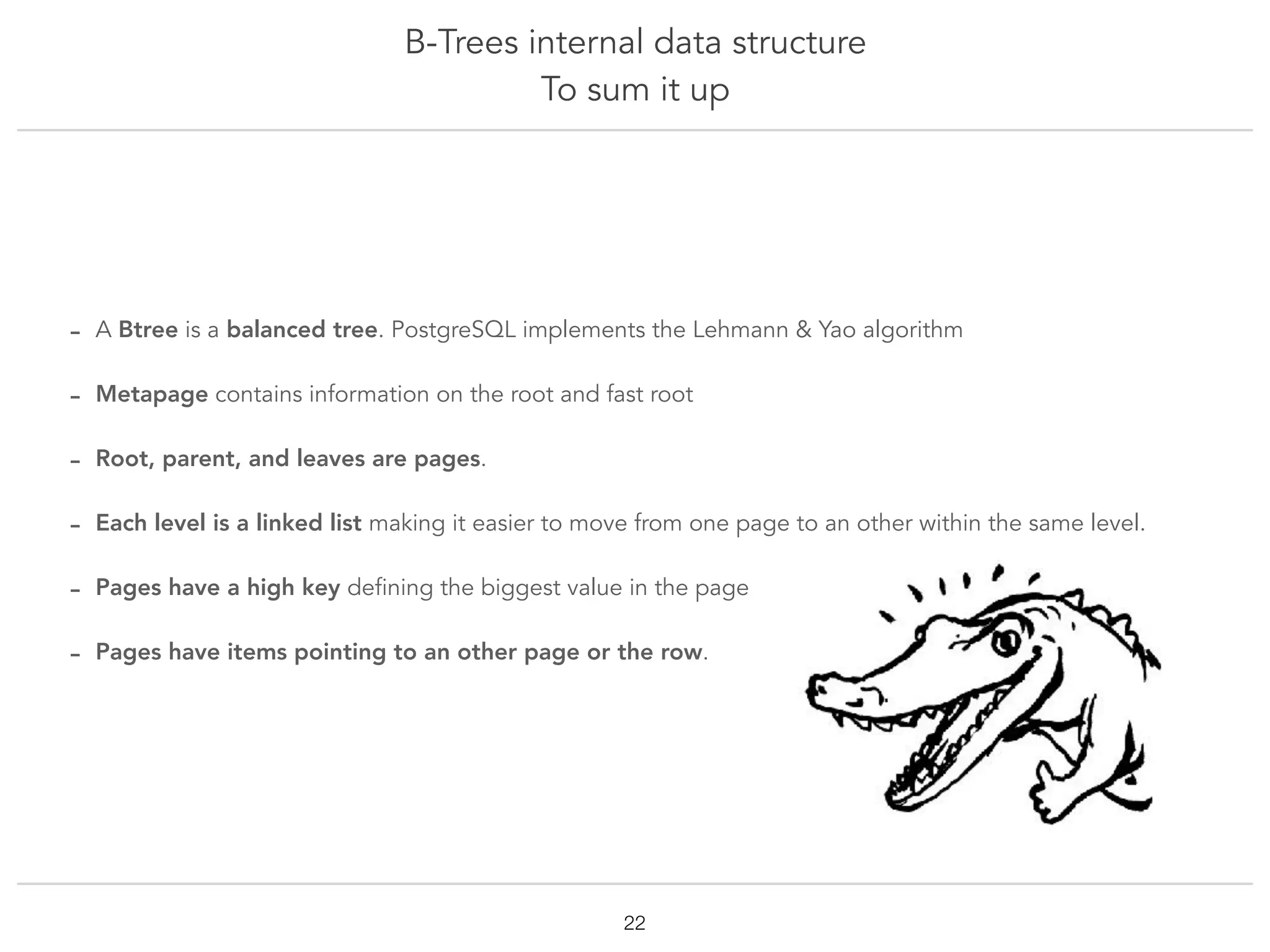 B-Trees internal data structure
To sum it up

- A Btree is a balanced tree. PostgreSQL implements the Lehmann & Yao algorithm

- Metapage contains information on the root and fast root

- Root, parent, and leaves are pages.

- Each level is a linked list making it easier to move from one page to an other within the same level.

- Pages have a high key defining the biggest value in the page

- Pages have items pointing to an other page or the row.

22