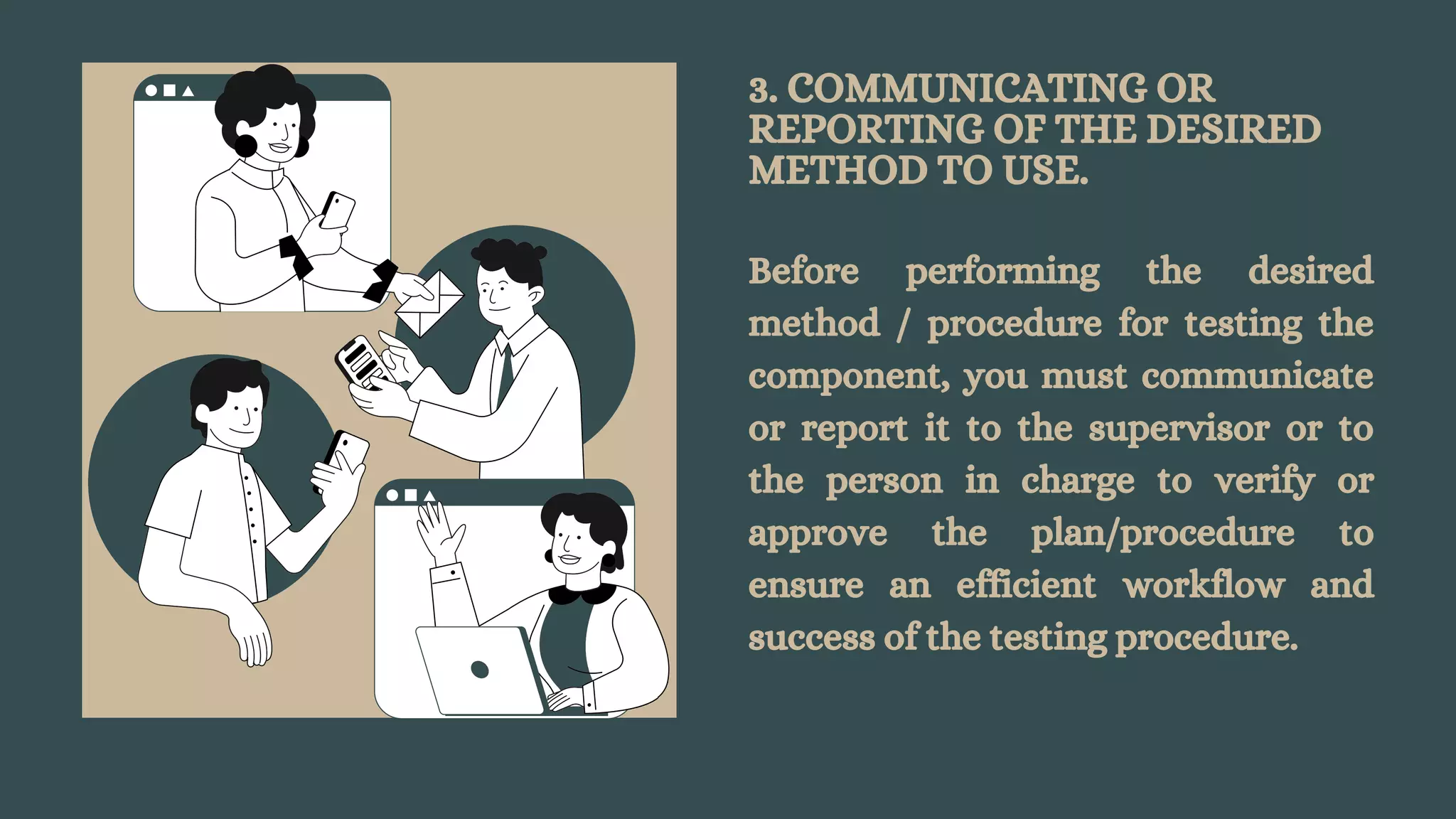 3. COMMUNICATING OR REPORTING OF THE DESIRED METHOD TO USE.

Before performing the desired method / procedure for testing the component, you must communicate or report it to the supervisor or to the person in charge to verify or approve the plan/procedure to ensure an efficient workflow and success of the testing procedure.