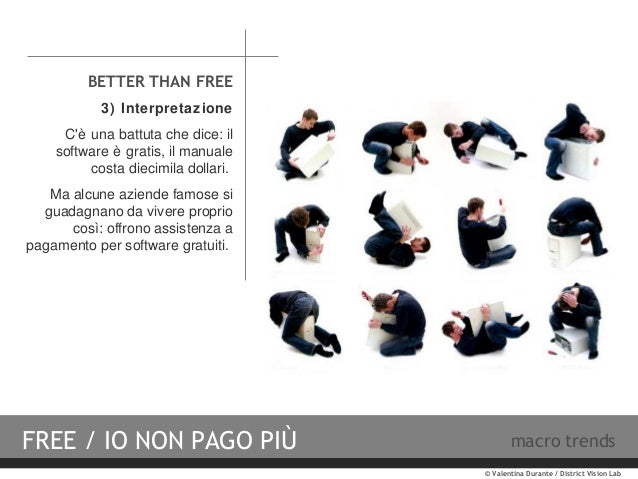 BETTER THAN FREE

3) Interpretazione

C'è una battuta che dice: il software è gratis, il manuale costa diecimila dollari.

Ma alcune aziende famose si guadagnano da vivere proprio così: offrono assistenza a pagamento per software gratuiti.

FREE / IO NON PAGO PIÙ

macro trends

© Valentina Durante / District Vision Lab