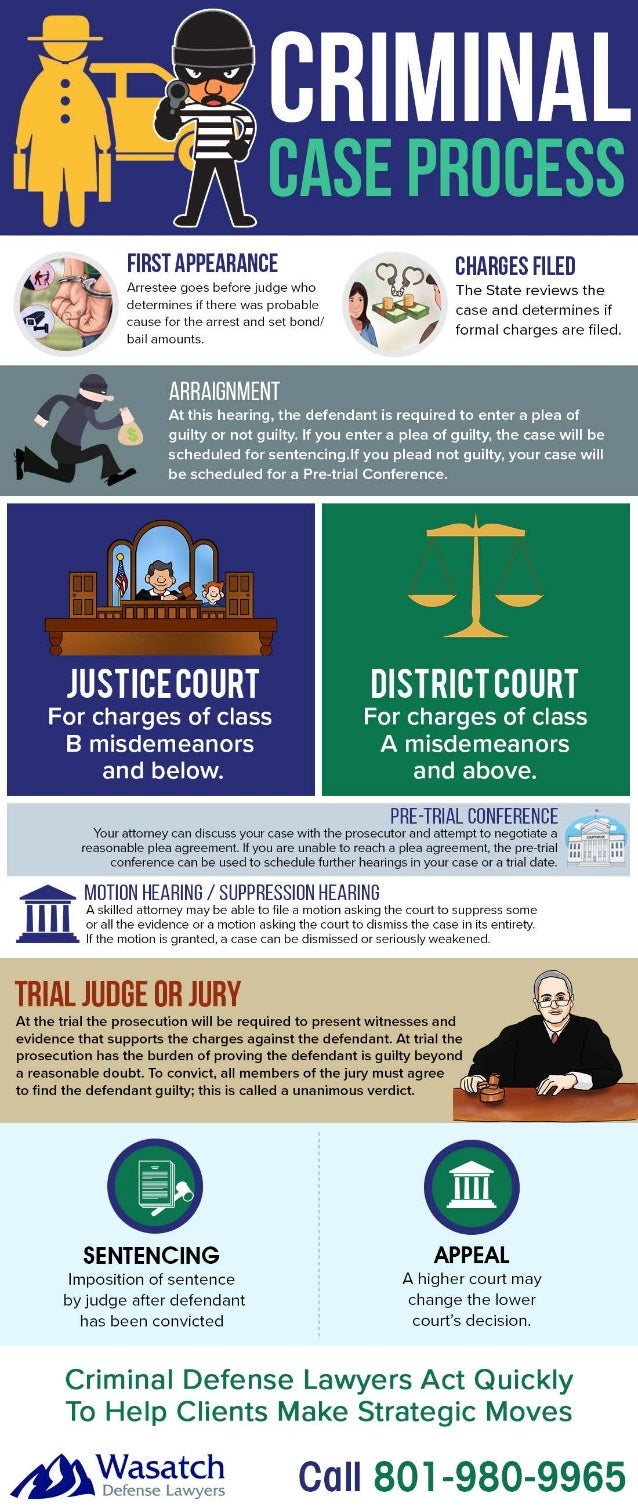 CRIMINAL CASE PROCESS

FIRST APPEARANCE
Arrestee goes before judge who determines if there was probable cause for the arrest and set bond/ bail amounts.

CHARGES FILED
The State reviews the case and determines if formal charges are filed.

ARRAIGNMENT
At this hearing, the defendant is required to enter a plea of guilty or not guilty. If you enter a plea of guilty, the case will be scheduled for sentencing.If you plead not guilty, your case will be scheduled for a Pre-trial Conference.

JUSTICE COURT
For charges of class B misdemeanors and below.

DISTRICT COURT
For charges of class A misdemeanors and above.

PRE-TRIAL CONFERENCE
Your attorney can discuss your case with the prosecutor and attempt to negotiate a reasonable plea agreement. If you are unable to reach a plea agreement, the pre-trial conference can be used to schedule further hearings in your case or a trial date.

MOTION HEARING / SUPPRESSION HEARING
A skilled attorney may be able to file a motion asking the court to suppress some or all the evidence or a motion asking the court to dismiss the case in its entirety. If the motion is granted, a case can be dismissed or seriously weakened.

TRIAL JUDGE OR JURY
At the trial the prosecution will be required to present witnesses and evidence that supports the charges against the defendant. At trial the prosecution has the burden of proving the defendant is guilty beyond a reasonable doubt. To convict, all members of the jury must agree to find the defendant guilty; this is called a unanimous verdict.

SENTENCING
Imposition of sentence by judge after defendant has been convicted

APPEAL
A higher court may change the lower court's decision.

Criminal Defense Lawyers Act Quickly To Help Clients Make Strategic Moves

Wasatch Defense Lawyers

Call 801-980-9965