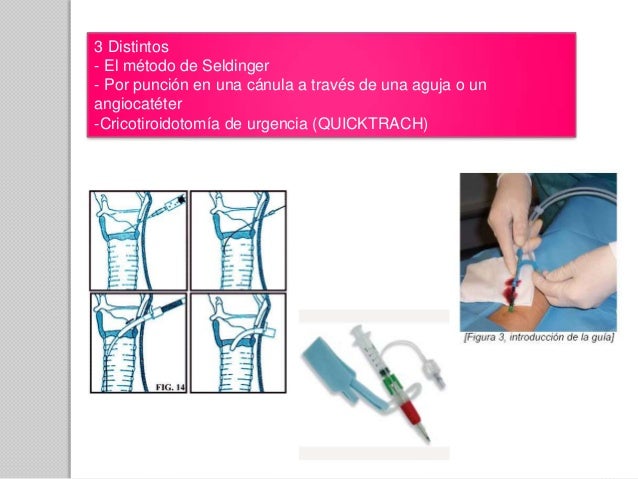 3 Distintos
- El método de Seldinger
- Por punción en una cánula a través de una aguja o un angiocatéter
-Cricotiroidotomía de urgencia (QUICKTRACH)

FIG. 14

[Figura 3, introducción de la guía]