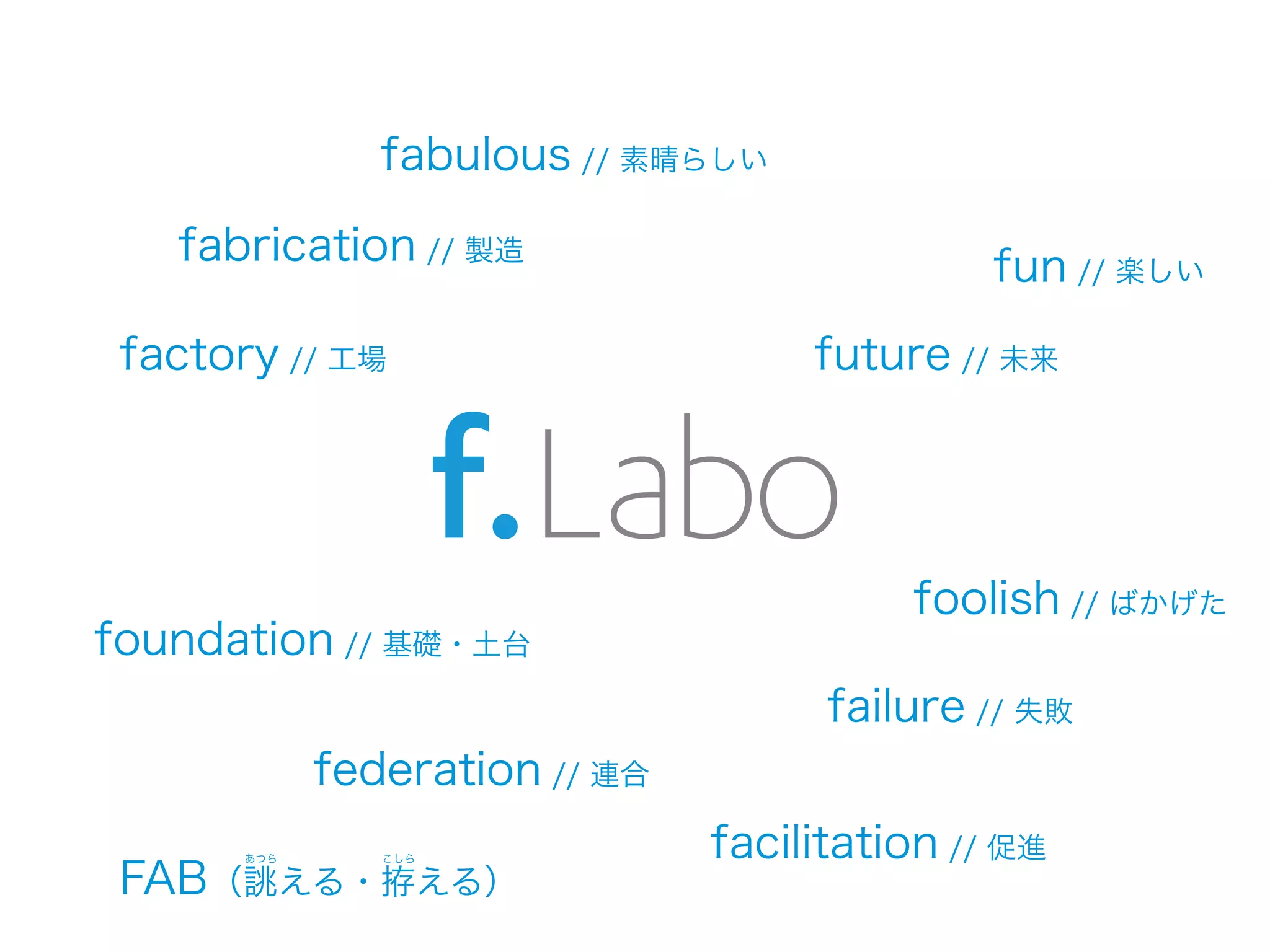 fabulous // 素晴らしい

fabrication // 製造

fun // 楽しい

factory // 工場

future // 未来

f.Labo

foolish // ばかげた

foundation // 基礎・土台

failure // 失敗

federation // 連合

facilitation // 促進

FAB（誂える・拵える）

あつら こしら