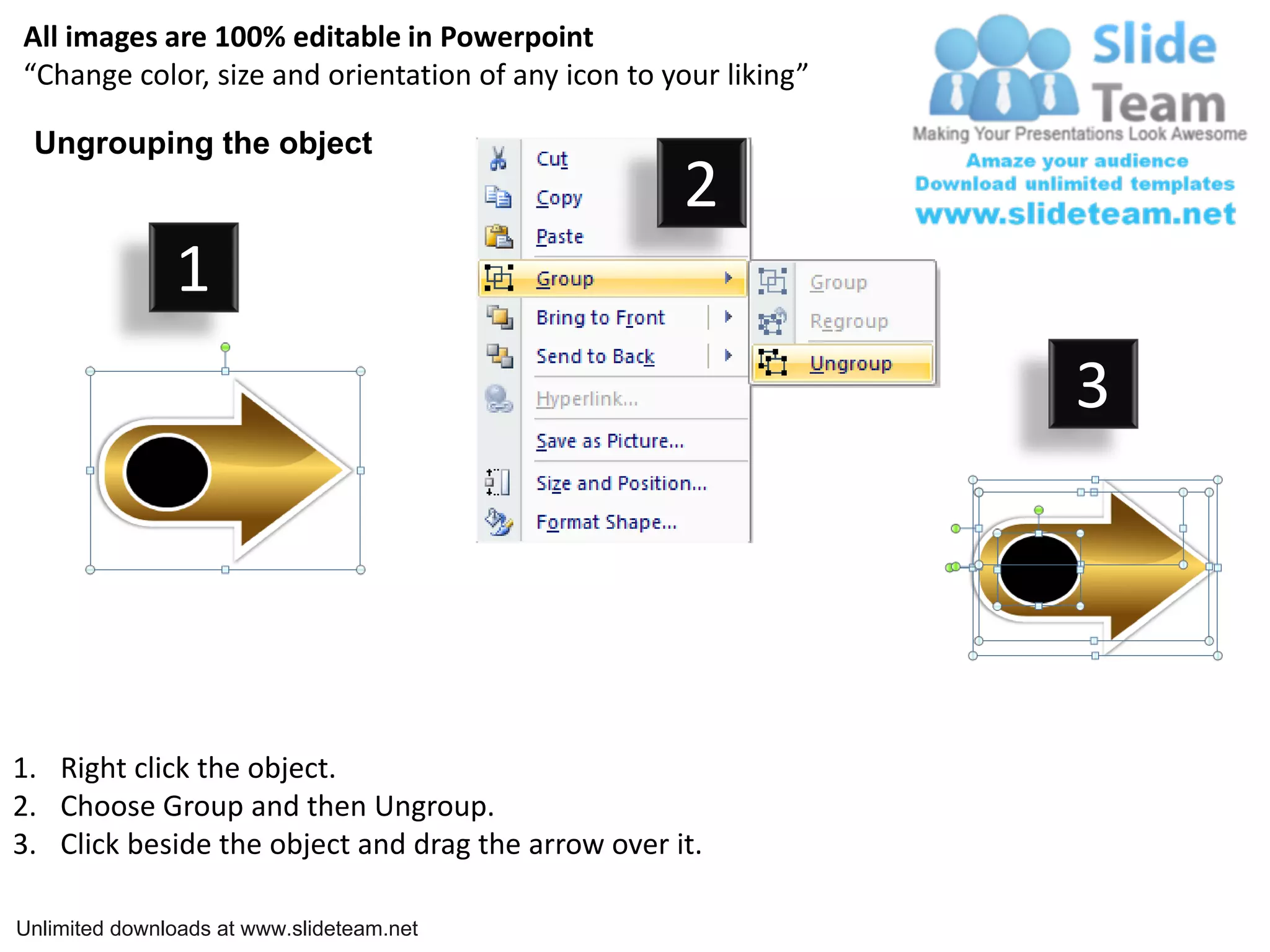 All images are 100% editable in Powerpoint
“Change color, size and orientation of any icon to your liking”

Slide Team
Making Your Presentations Look Awesome
Amaze your audience
Download unlimited templates
www.slideteam.net

Ungrouping the object

1

2

Cut
Copy
Paste
Group
Bring to Front
Send to Back
Hyperlink...
Save as Picture...
Size and Position...
Format Shape...

Group
Regroup
Ungroup

3

1. Right click the object.
2. Choose Group and then Ungroup.
3. Click beside the object and drag the arrow over it.

Unlimited downloads at www.slideteam.net