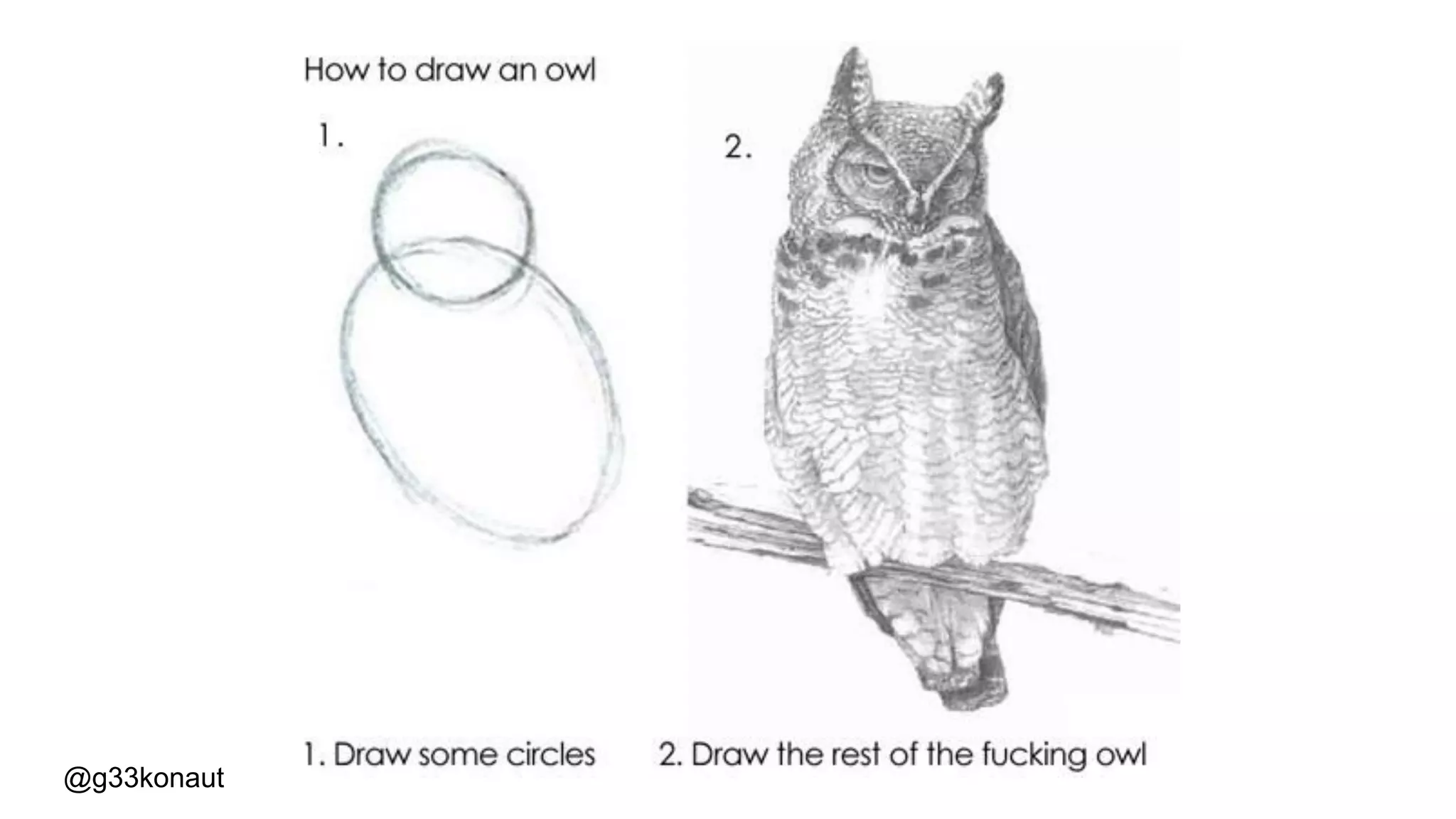 How to draw an owl

1.

2.

1. Draw some circles

2. Draw the rest of the fucking owl

@g33konaut