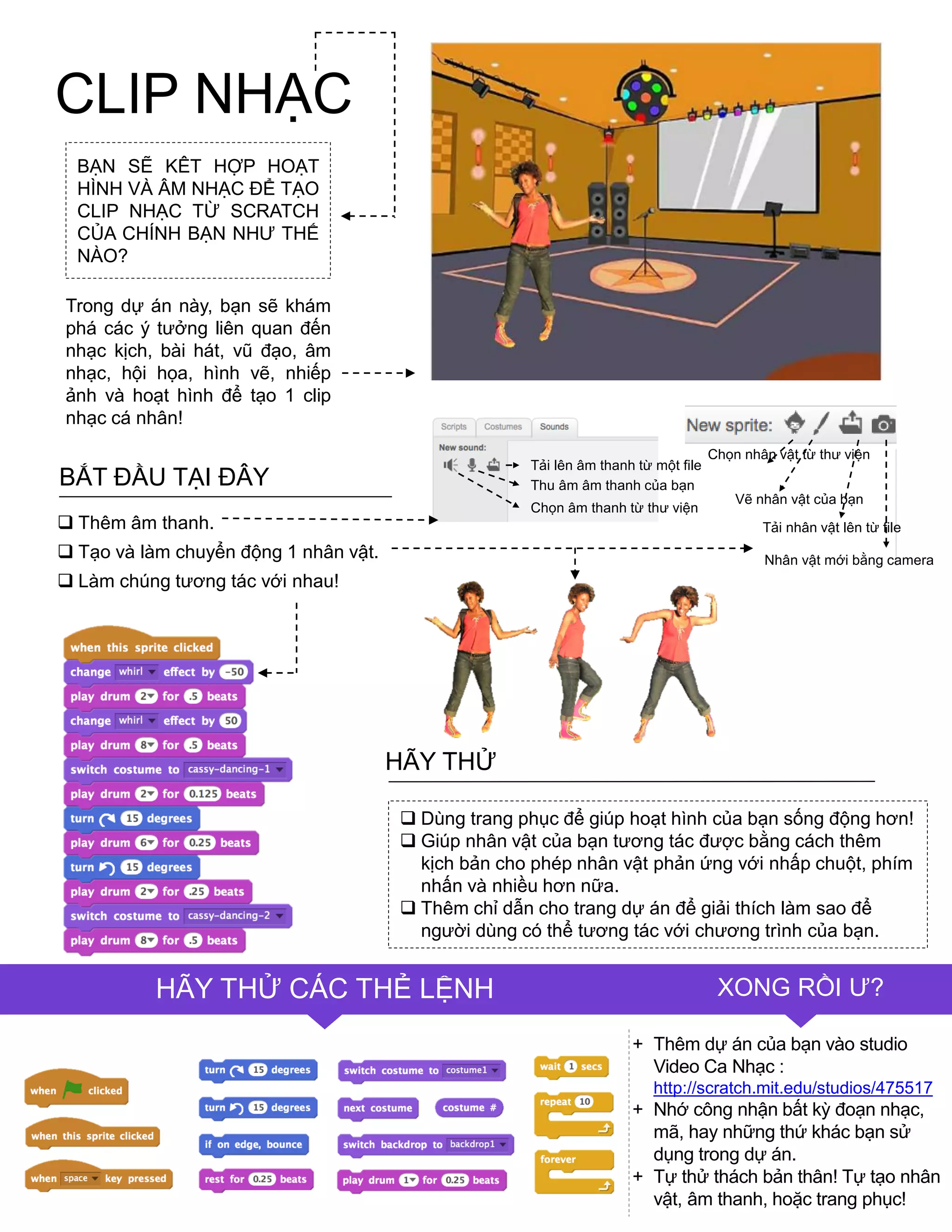 CLIP NHẠC

BẠN SẼ KẾT HỢP HOẠT HÌNH VÀ ÂM NHẠC ĐỂ TẠO CLIP NHẠC TỪ SCRATCH CỦA CHÍNH BẠN NHƯ THẾ NÀO?

Trong dự án này, bạn sẽ khám phá các ý tưởng liên quan đến nhạc kịch, bài hát, vũ đạo, âm nhạc, hội họa, hình vẽ, nhiếp ảnh và hoạt hình để tạo 1 clip nhạc cá nhân!

Scripts Costumes Sounds
New sound:
Tải lên âm thanh từ một file
Thu âm âm thanh của bạn
Chọn âm thanh từ thư viện

New sprite:
Chọn nhân vật từ thư viện
Vẽ nhân vật của bạn
Tải nhân vật lên từ file
Nhân vật mới bằng camera

BẮT ĐẦU TẠI ĐÂY

❑ Thêm âm thanh.
❑ Tạo và làm chuyển động 1 nhân vật.
❑ Làm chúng tương tác với nhau!

when this sprite clicked
change whirl effect by -50
play drum 2 for .5 beats
change whirl effect by 50
play drum 8 for .5 beats
switch costume to cassy-dancing-1
play drum 2 for 0.125 beats
turn 15 degrees
play drum 6 for 0.25 beats
turn 15 degrees
play drum 2 for .25 beats
switch costume to cassy-dancing-2
play drum 8 for .5 beats

HÃY THỬ

❑ Dùng trang phục để giúp hoạt hình của bạn sống động hơn!
❑ Giúp nhân vật của bạn tương tác được bằng cách thêm kịch bản cho phép nhân vật phản ứng với nhấp chuột, phím nhấn và nhiều hơn nữa.
❑ Thêm chỉ dẫn cho trang dự án để giải thích làm sao để người dùng có thể tương tác với chương trình của bạn.

HÃY THỬ CÁC THẺ LỆNH

XONG RỒI Ư?

when clicked
when this sprite clicked
when space key pressed
turn 15 degrees
turn 15 degrees
if on edge, bounce
rest for 0.25 beats
switch costume to costume1
next costume
costume #
switch backdrop to backdrop1
play drum 1 for 0.25 beats
wait 1 secs
repeat 10
forever

+ Thêm dự án của bạn vào studio Video Ca Nhạc : http://scratch.mit.edu/studios/475517
+ Nhớ công nhận bất kỳ đoạn nhạc, mã, hay những thứ khác bạn sử dụng trong dự án.
+ Tự thử thách bản thân! Tự tạo nhân vật, âm thanh, hoặc trang phục!