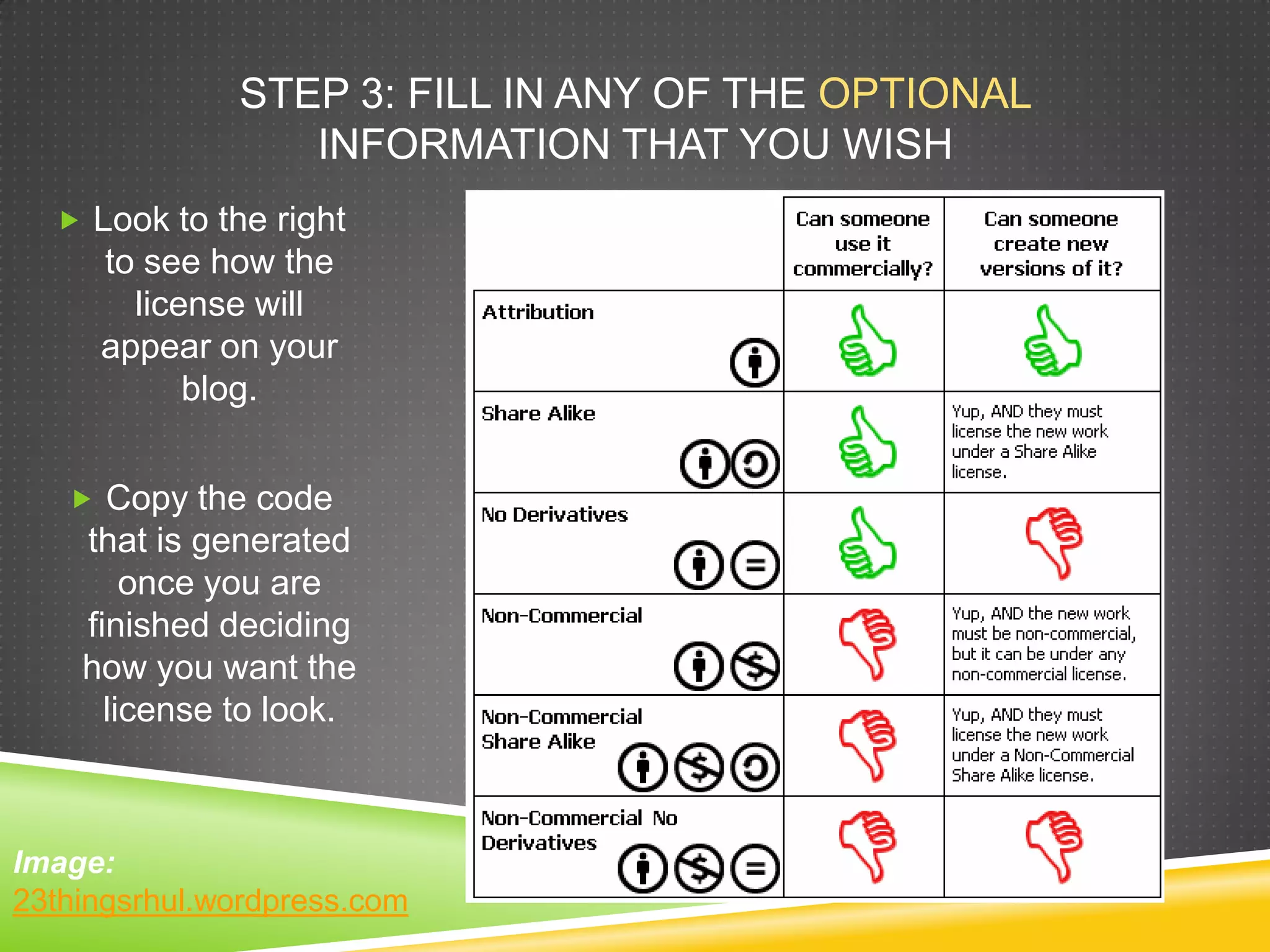 STEP 3: FILL IN ANY OF THE OPTIONAL INFORMATION THAT YOU WISH

Look to the right to see how the license will appear on your blog.

Copy the code that is generated once you are finished deciding how you want the license to look.

| | Can someone use it commercially? | Can someone create new versions of it? |
|---|---|---|
| Attribution | | |
| Share Alike | | Yup, AND they must license the new work under a Share Alike license. |
| No Derivatives | | |
| Non-Commercial | | Yup, AND the new work must be non-commercial, but it can be under any non-commercial license. |
| Non-Commercial Share Alike | | Yup, AND they must license the new work under a Non-Commercial Share Alike license. |
| Non-Commercial No Derivatives | | |

Image: 23thingsrhul.wordpress.com