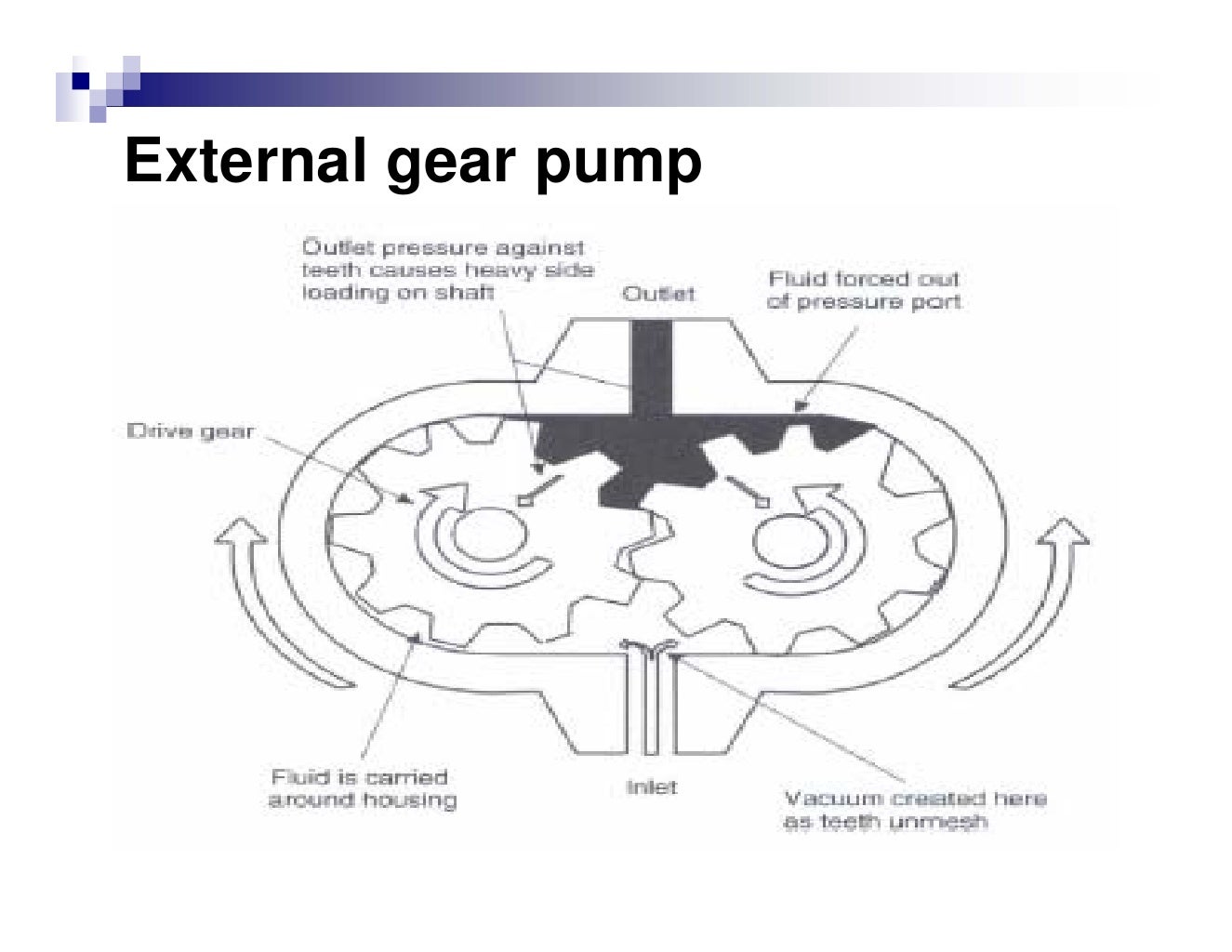 External gear pump

Outlet pressure against teeth causes heavy side loading on shaft

Outlet

Fluid forced out of pressure port

Drive gear

Fluid is carried around housing

Inlet

Vacuum created here as teeth unmesh