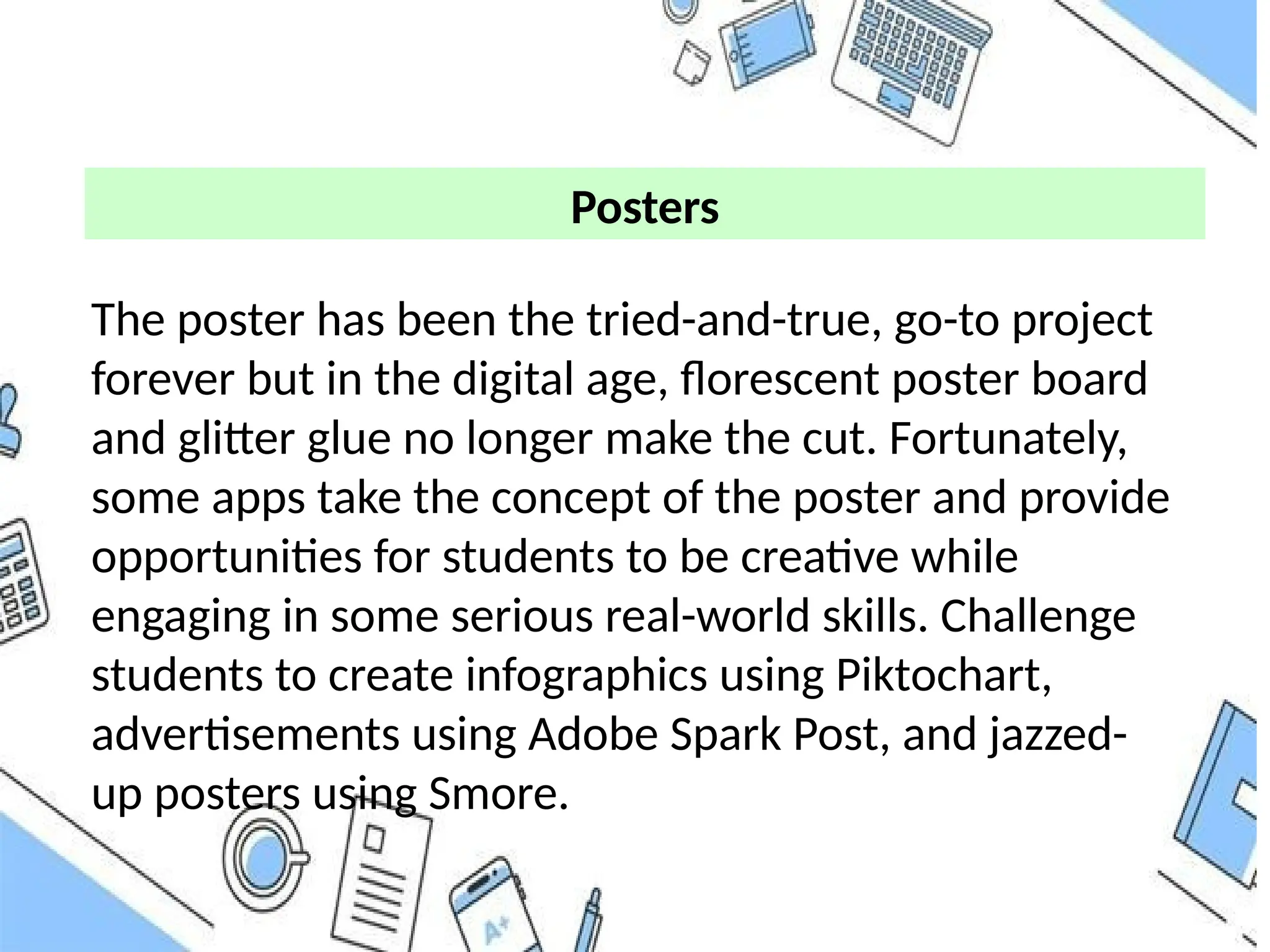 Posters

The poster has been the tried-and-true, go-to project forever but in the digital age, florescent poster board and glitter glue no longer make the cut. Fortunately, some apps take the concept of the poster and provide opportunities for students to be creative while engaging in some serious real-world skills. Challenge students to create infographics using Piktochart, advertisements using Adobe Spark Post, and jazzed-up posters using Smore.

A+