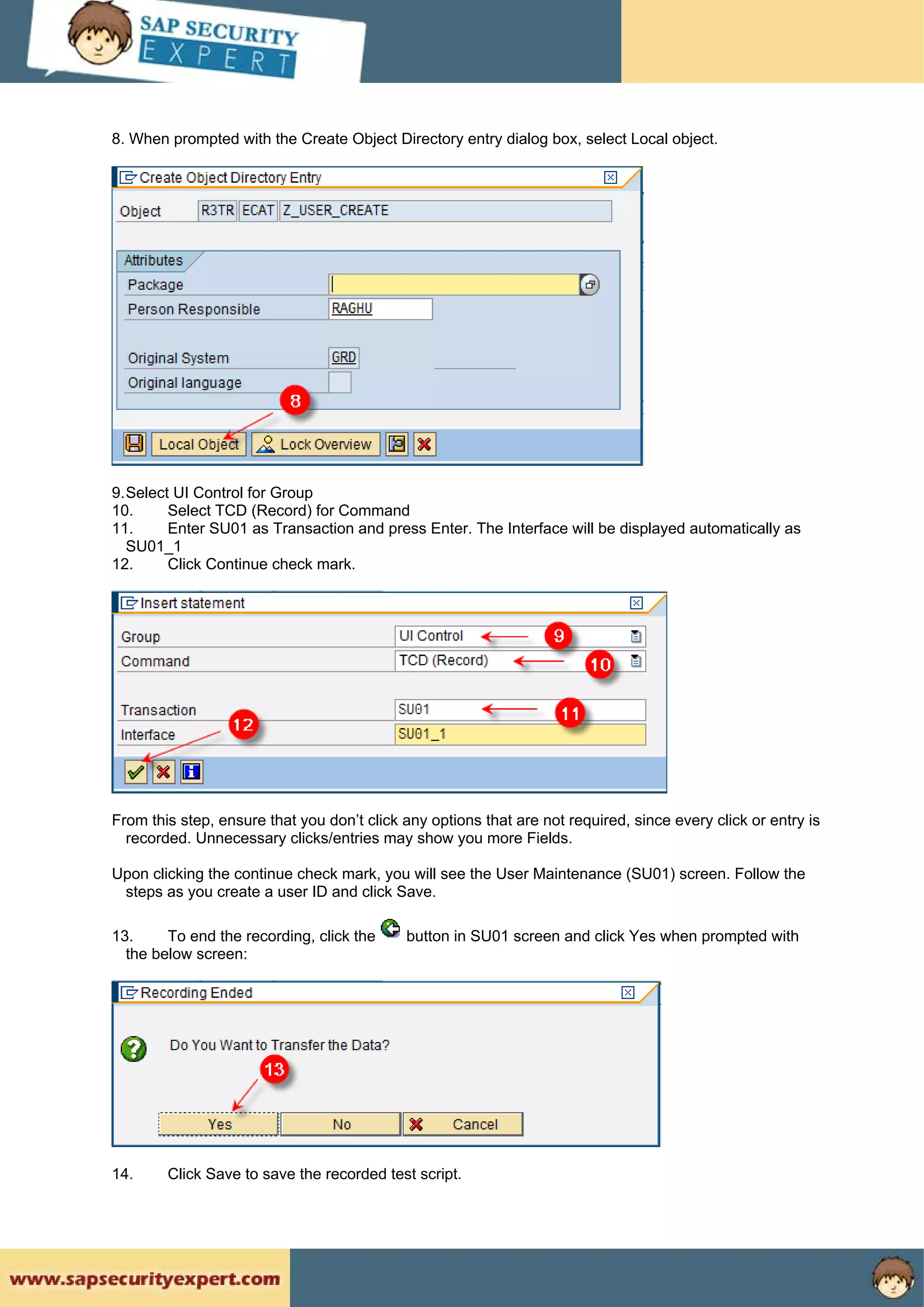 SAP SECURITY EXPERT

8. When prompted with the Create Object Directory entry dialog box, select Local object.

Create Object Directory Entry

Object R3TR ECAT Z_USER_CREATE

Attributes
Package
Person Responsible RAGHU

Original System GRD
Original language

8

Local Object Lock Overview

9.Select UI Control for Group
10. Select TCD (Record) for Command
11. Enter SU01 as Transaction and press Enter. The Interface will be displayed automatically as SU01_1
12. Click Continue check mark.

Insert statement

Group UI Control 9
Command TCD (Record) 10

Transaction SU01 11
Interface SU01_1
12

From this step, ensure that you don't click any options that are not required, since every click or entry is recorded. Unnecessary clicks/entries may show you more Fields.

Upon clicking the continue check mark, you will see the User Maintenance (SU01) screen. Follow the steps as you create a user ID and click Save.

13. To end the recording, click the button in SU01 screen and click Yes when prompted with the below screen:

Recording Ended

Do You Want to Transfer the Data?
13
Yes No Cancel

14. Click Save to save the recorded test script.

www.sapsecurityexpert.com