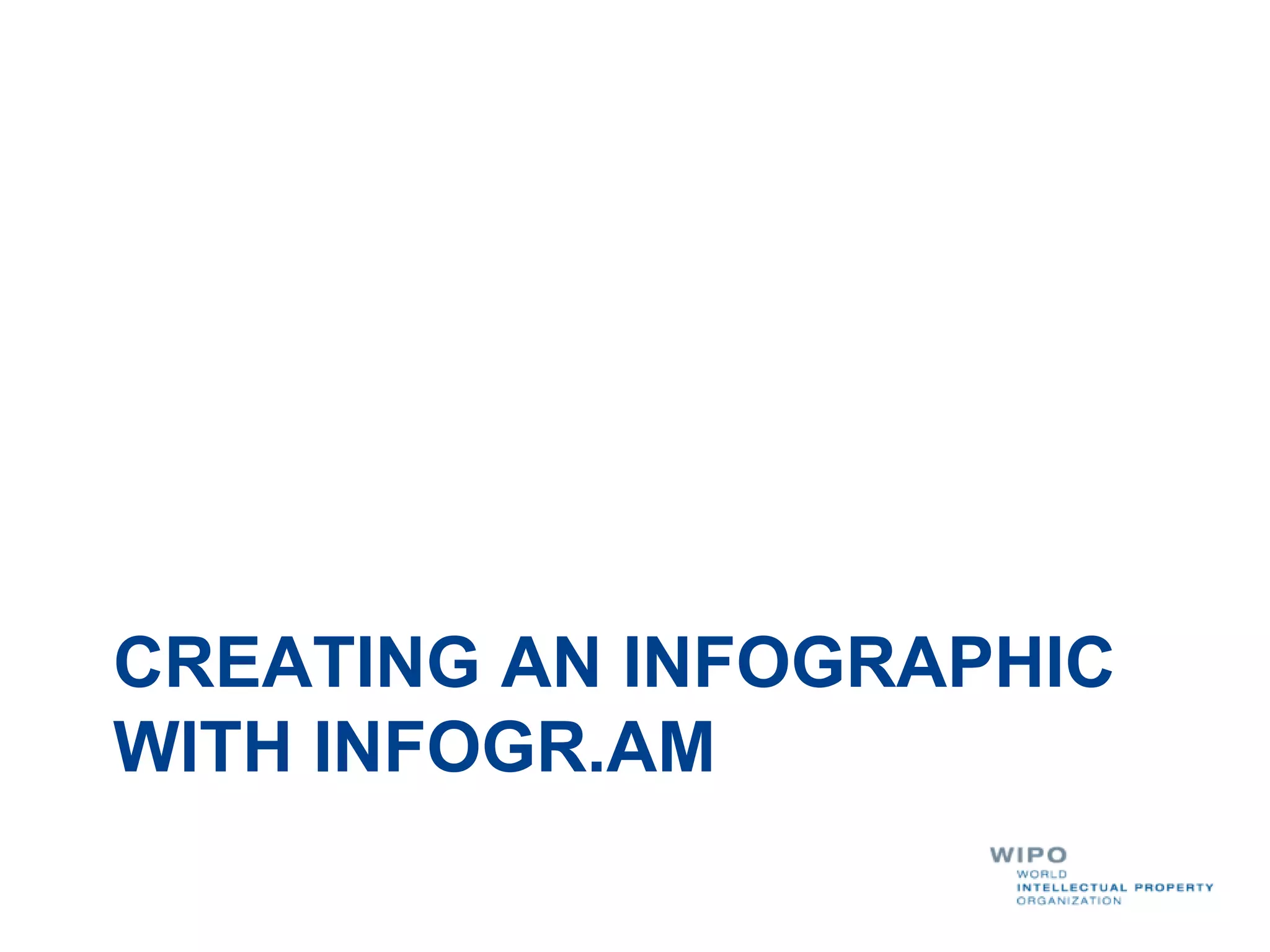 CREATING AN INFOGRAPHIC WITH INFOGR.AM

WIPO
WORLD
INTELLECTUAL PROPERTY
ORGANIZATION