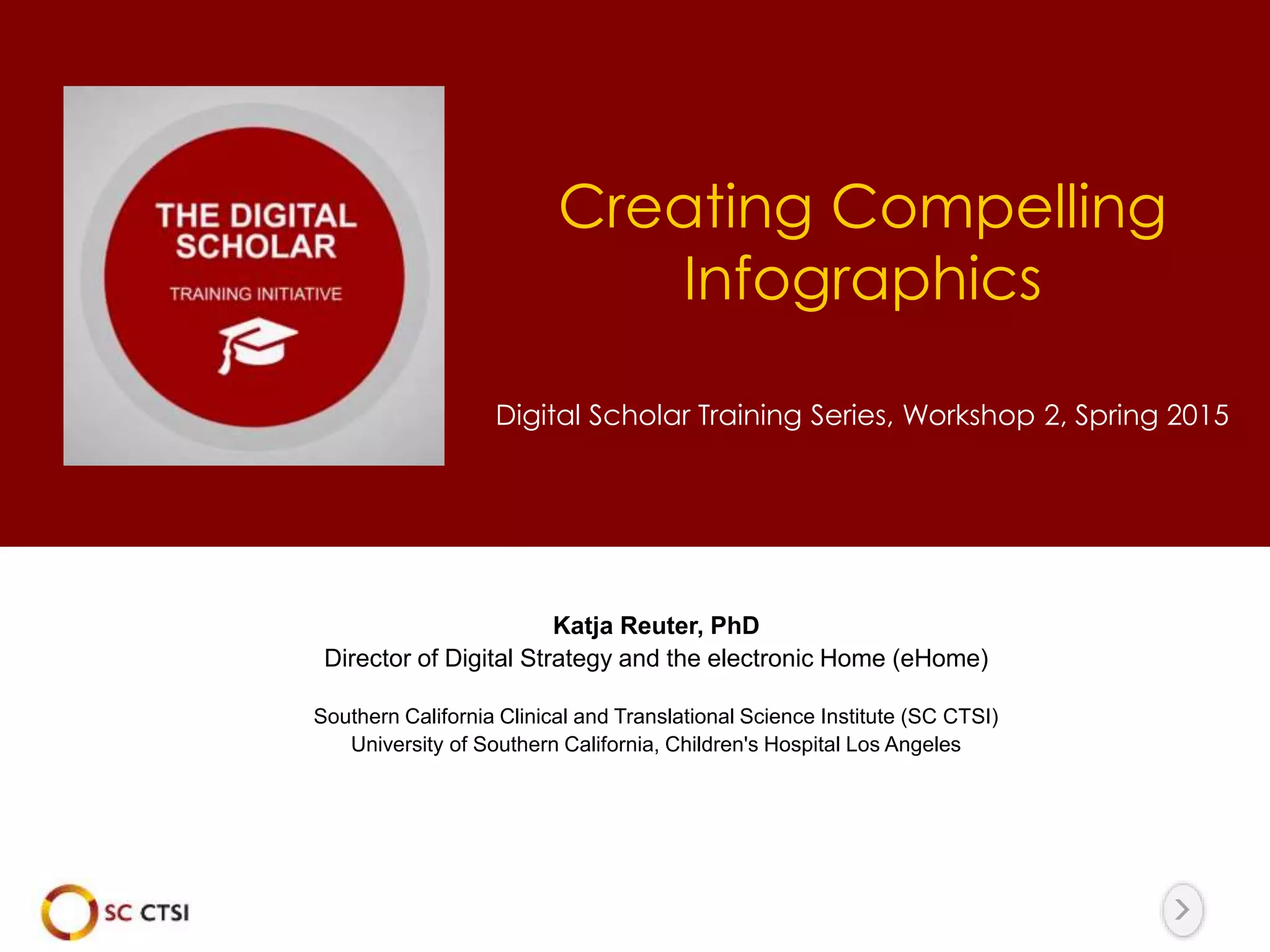 THE DIGITAL SCHOLAR
TRAINING INITIATIVE

Creating Compelling Infographics

Digital Scholar Training Series, Workshop 2, Spring 2015

Katja Reuter, PhD
Director of Digital Strategy and the electronic Home (eHome)

Southern California Clinical and Translational Science Institute (SC CTSI)
University of Southern California, Children's Hospital Los Angeles

SC CTSI