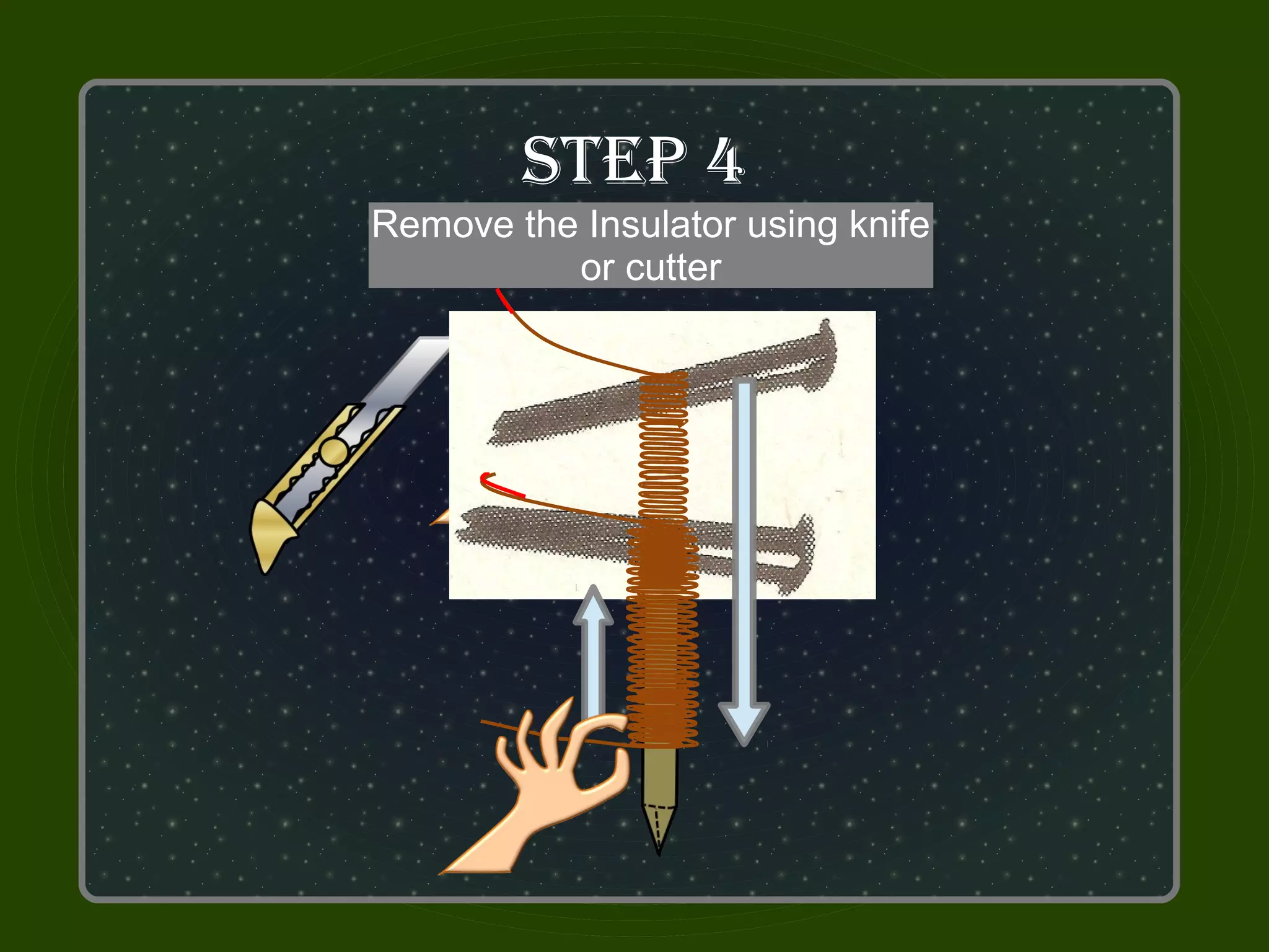 STEP 4

Remove the Insulator using knife or cutter