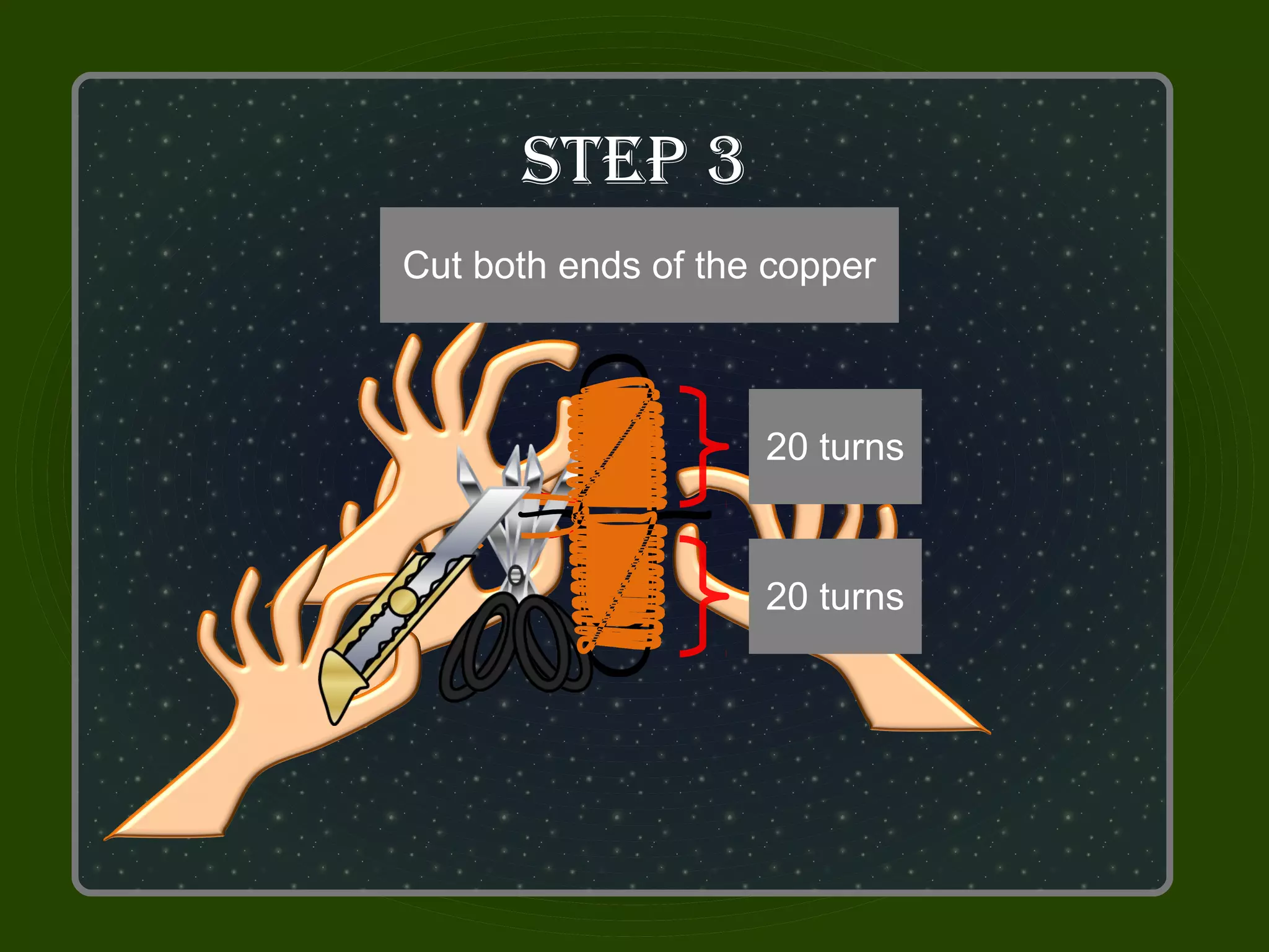 STEP 3

Cut both ends of the copper

20 turns

20 turns