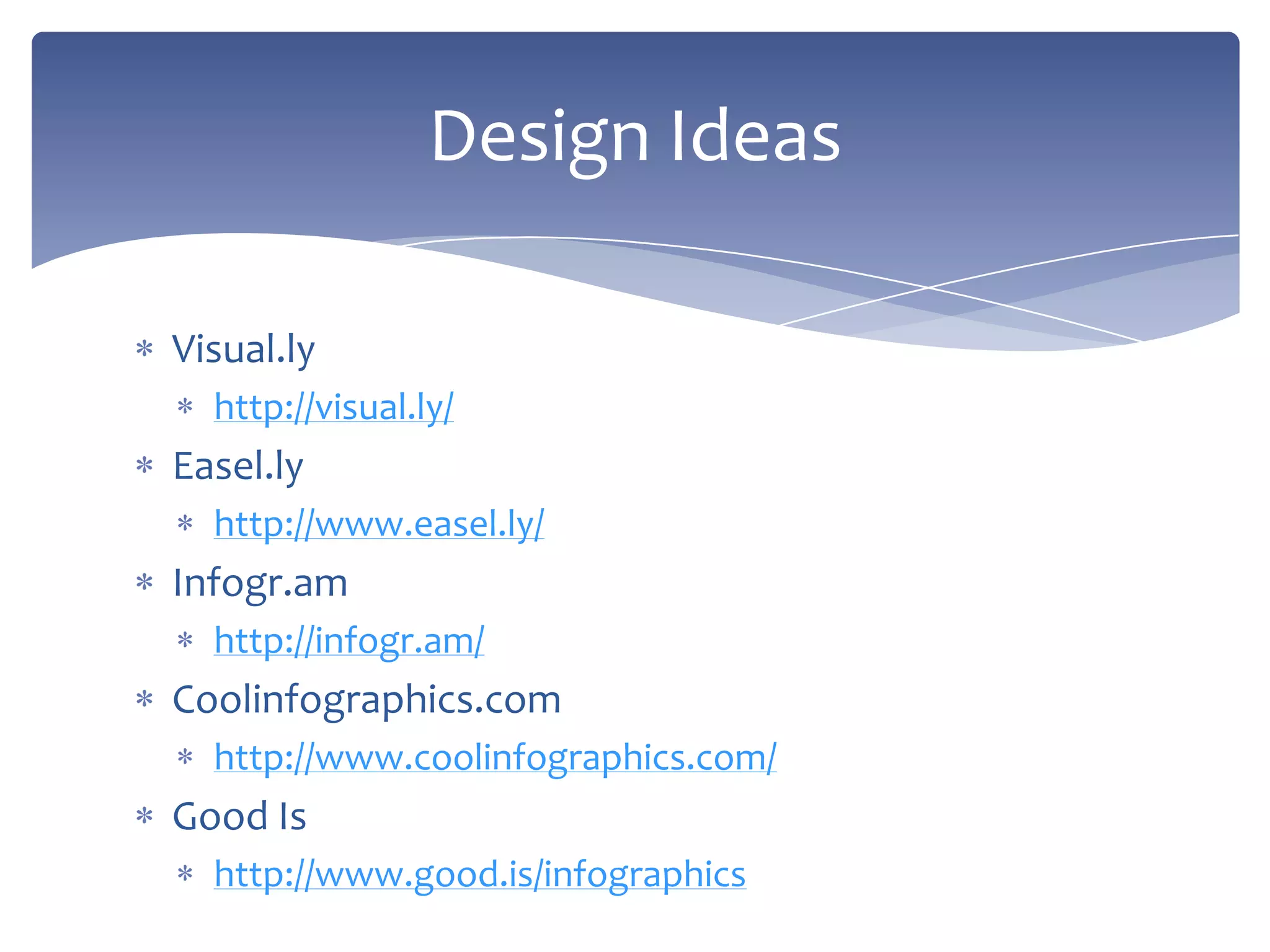 Design Ideas

* Visual.ly
  * http://visual.ly/
* Easel.ly
  * http://www.easel.ly/
* Infogr.am
  * http://infogr.am/
* Coolinfographics.com
  * http://www.coolinfographics.com/
* Good Is
  * http://www.good.is/infographics