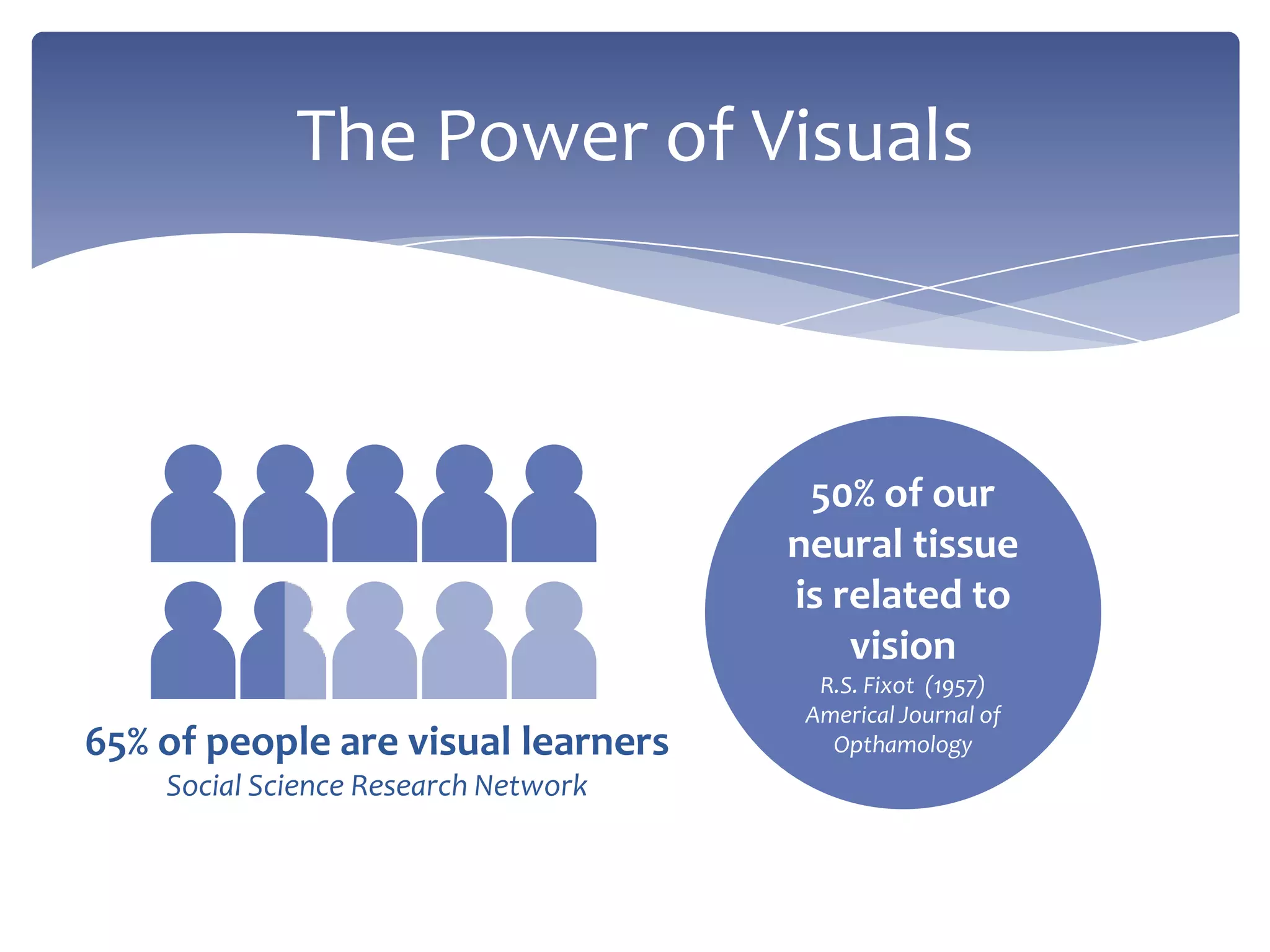 The Power of Visuals

65% of people are visual learners
Social Science Research Network

50% of our neural tissue is related to vision
R.S. Fixot (1957)
Americal Journal of Opthamology