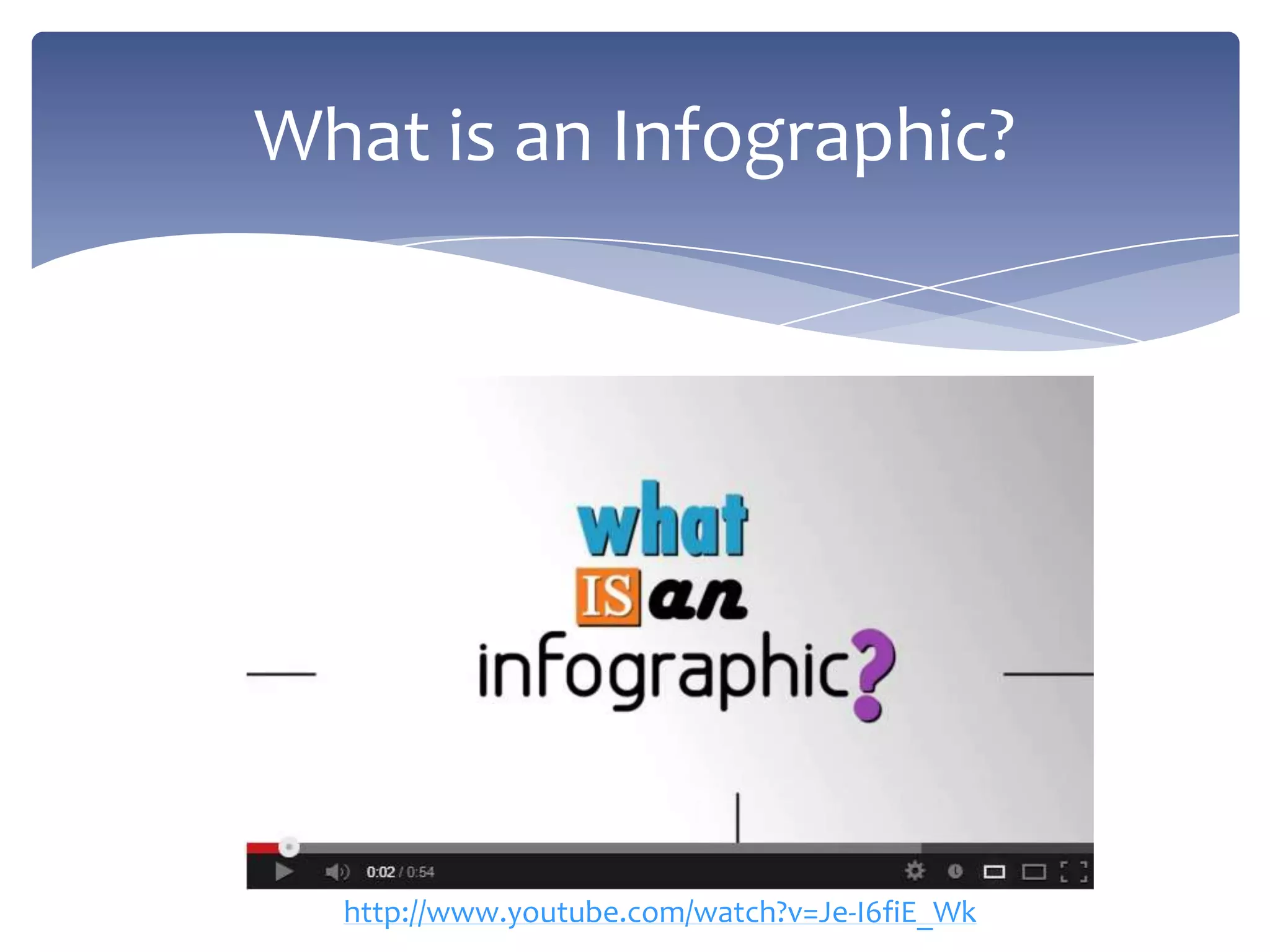 What is an Infographic?

what IS an infographic?

0:02 / 0:54

http://www.youtube.com/watch?v=Je-I6fiE_Wk