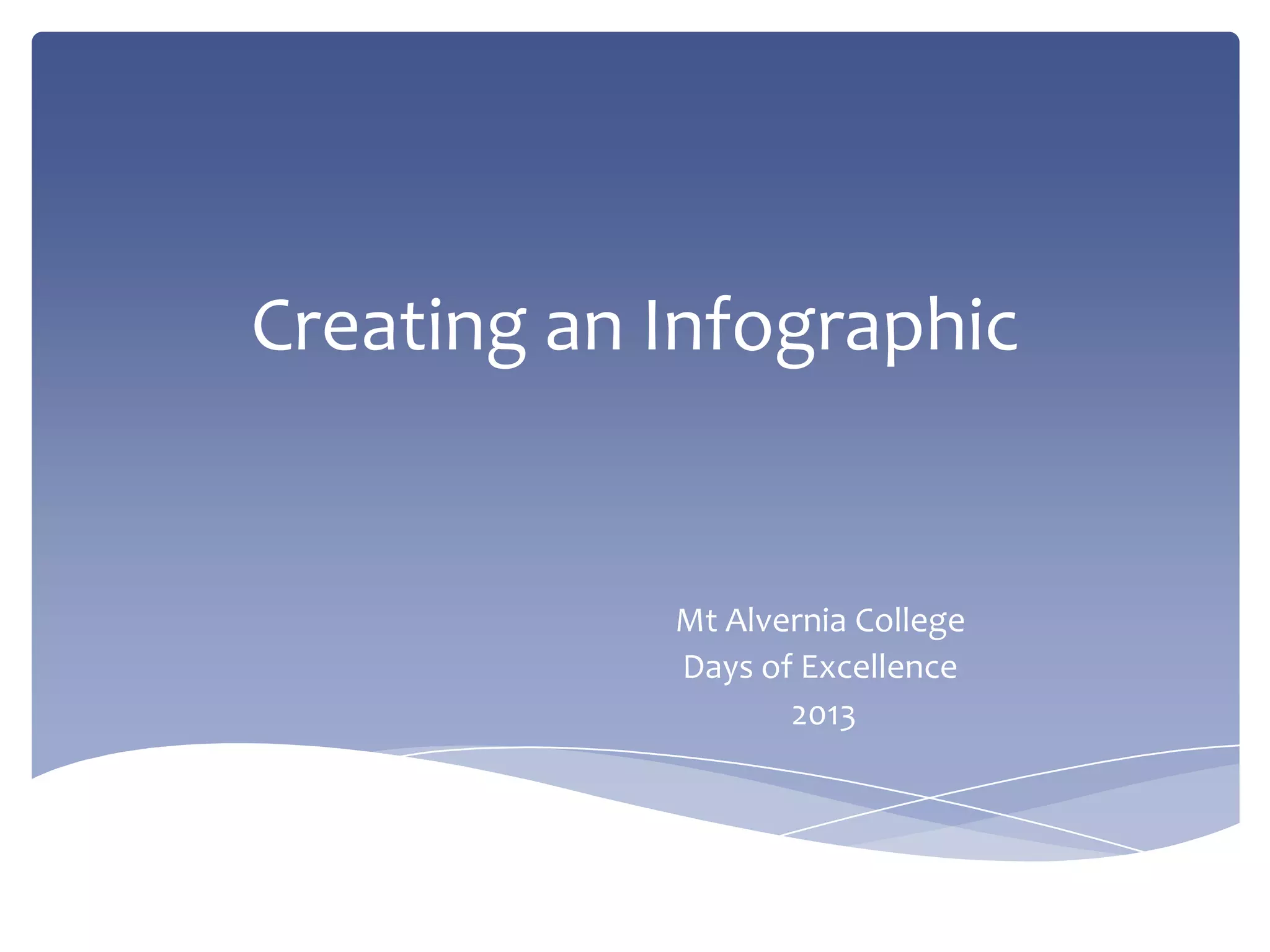 Creating an Infographic

Mt Alvernia College
Days of Excellence
2013