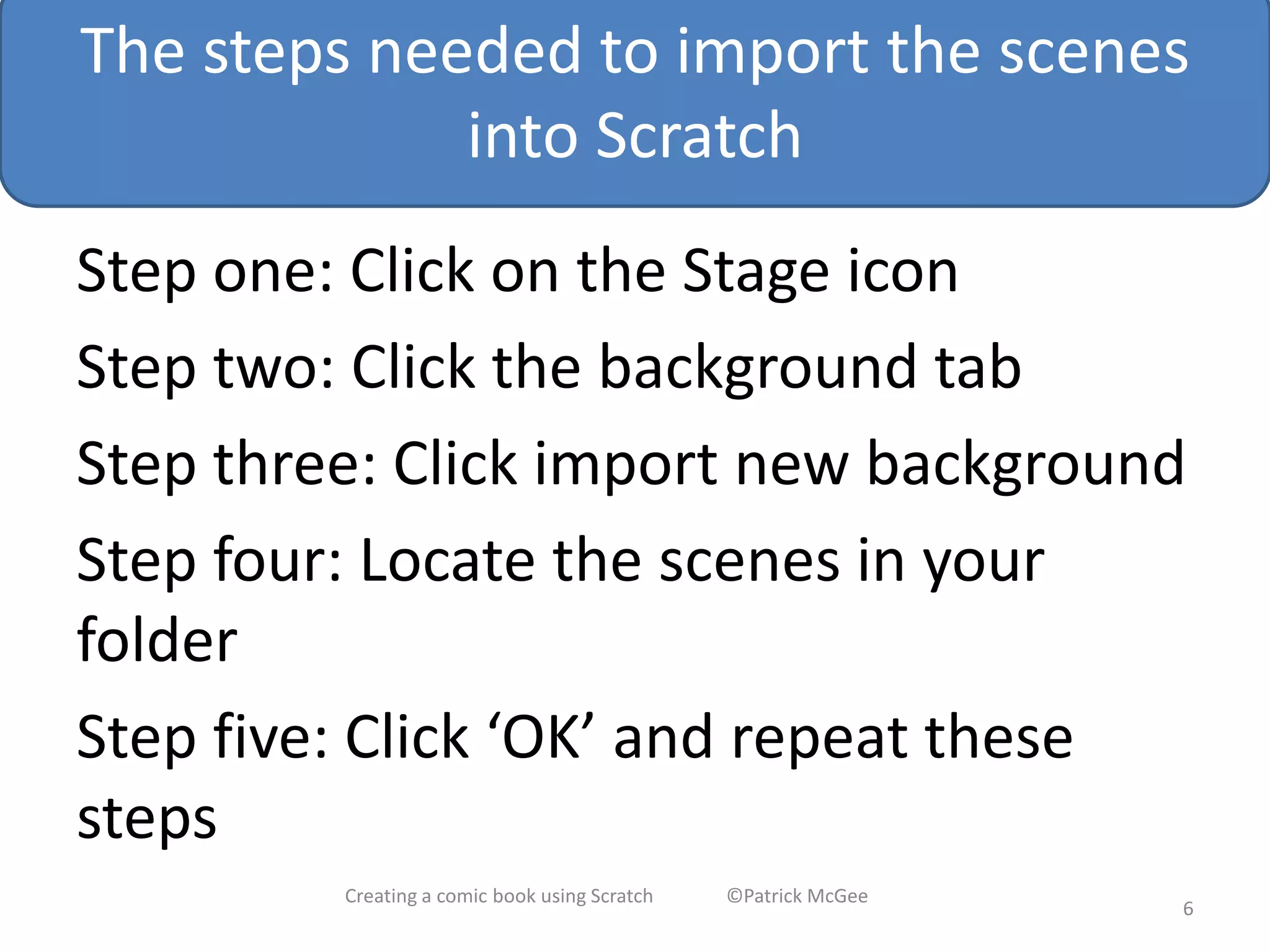 The steps needed to import the scenes into Scratch

Step one: Click on the Stage icon

Step two: Click the background tab

Step three: Click import new background

Step four: Locate the scenes in your folder

Step five: Click ‘OK’ and repeat these steps

Creating a comic book using Scratch ©Patrick McGee

6