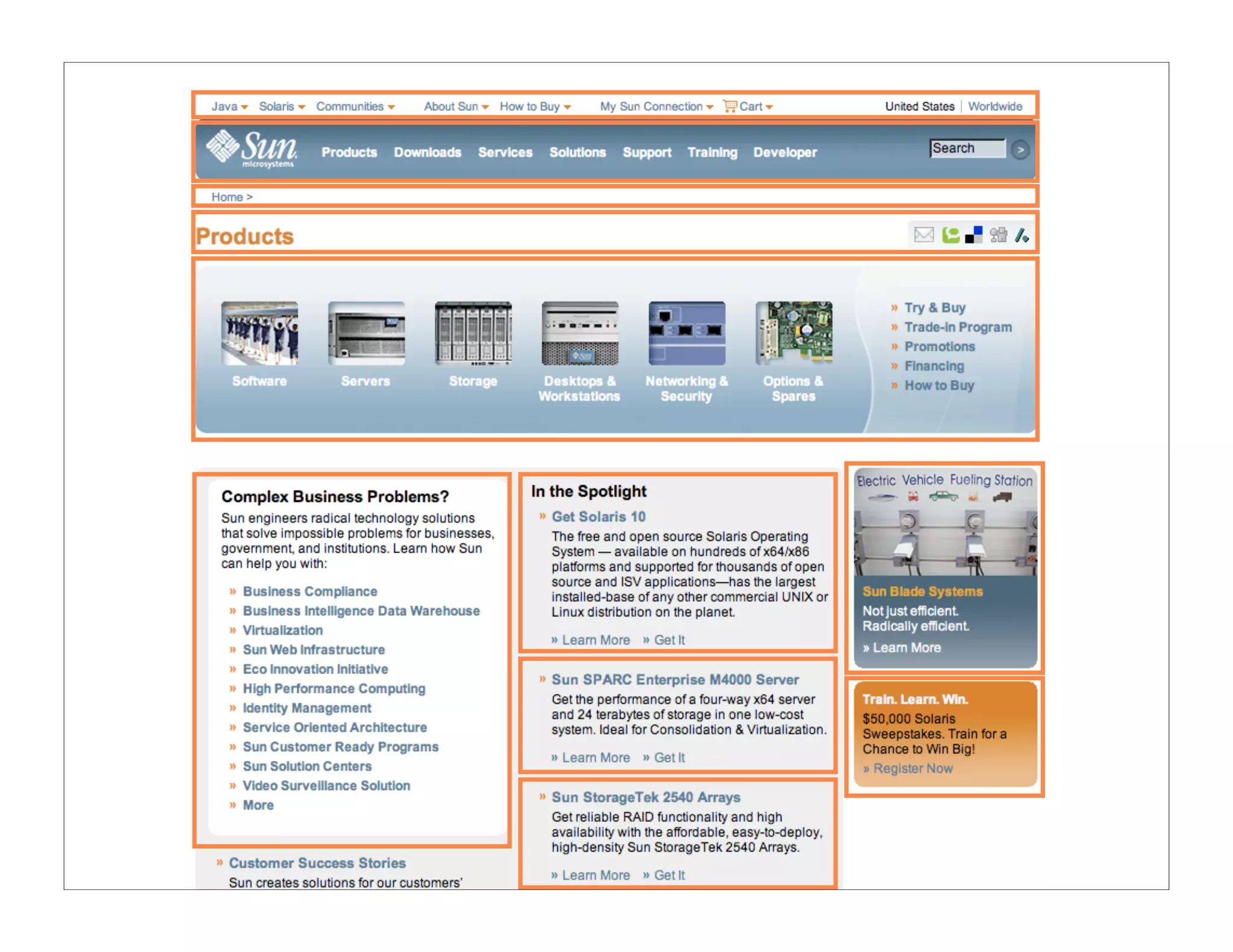 Java Solaris Communities About Sun How to Buy My Sun Connection Cart United States | Worldwide

Sun microsystems Products Downloads Services Solutions Support Training Developer Search >

Home >

Products

Software Servers Storage Desktops & Workstations Networking & Security Options & Spares

» Try & Buy
» Trade-In Program
» Promotions
» Financing
» How to Buy

Complex Business Problems?

Sun engineers radical technology solutions that solve impossible problems for businesses, government, and institutions. Learn how Sun can help you with:

» Business Compliance
» Business Intelligence Data Warehouse
» Virtualization
» Sun Web Infrastructure
» Eco Innovation Initiative
» High Performance Computing
» Identity Management
» Service Oriented Architecture
» Sun Customer Ready Programs
» Sun Solution Centers
» Video Surveillance Solution
» More

» Customer Success Stories
Sun creates solutions for our customers'

In the Spotlight

» Get Solaris 10
The free and open source Solaris Operating System — available on hundreds of x64/x86 platforms and supported for thousands of open source and ISV applications—has the largest installed-base of any other commercial UNIX or Linux distribution on the planet.
» Learn More » Get It

» Sun SPARC Enterprise M4000 Server
Get the performance of a four-way x64 server and 24 terabytes of storage in one low-cost system. Ideal for Consolidation & Virtualization.
» Learn More » Get It

» Sun StorageTek 2540 Arrays
Get reliable RAID functionality and high availability with the affordable, easy-to-deploy, high-density Sun StorageTek 2540 Arrays.
» Learn More » Get It

Electric Vehicle Fueling Station
Sun Blade Systems
Not just efficient. Radically efficient.
» Learn More

Train. Learn. Win.
$50,000 Solaris Sweepstakes. Train for a Chance to Win Big!
» Register Now