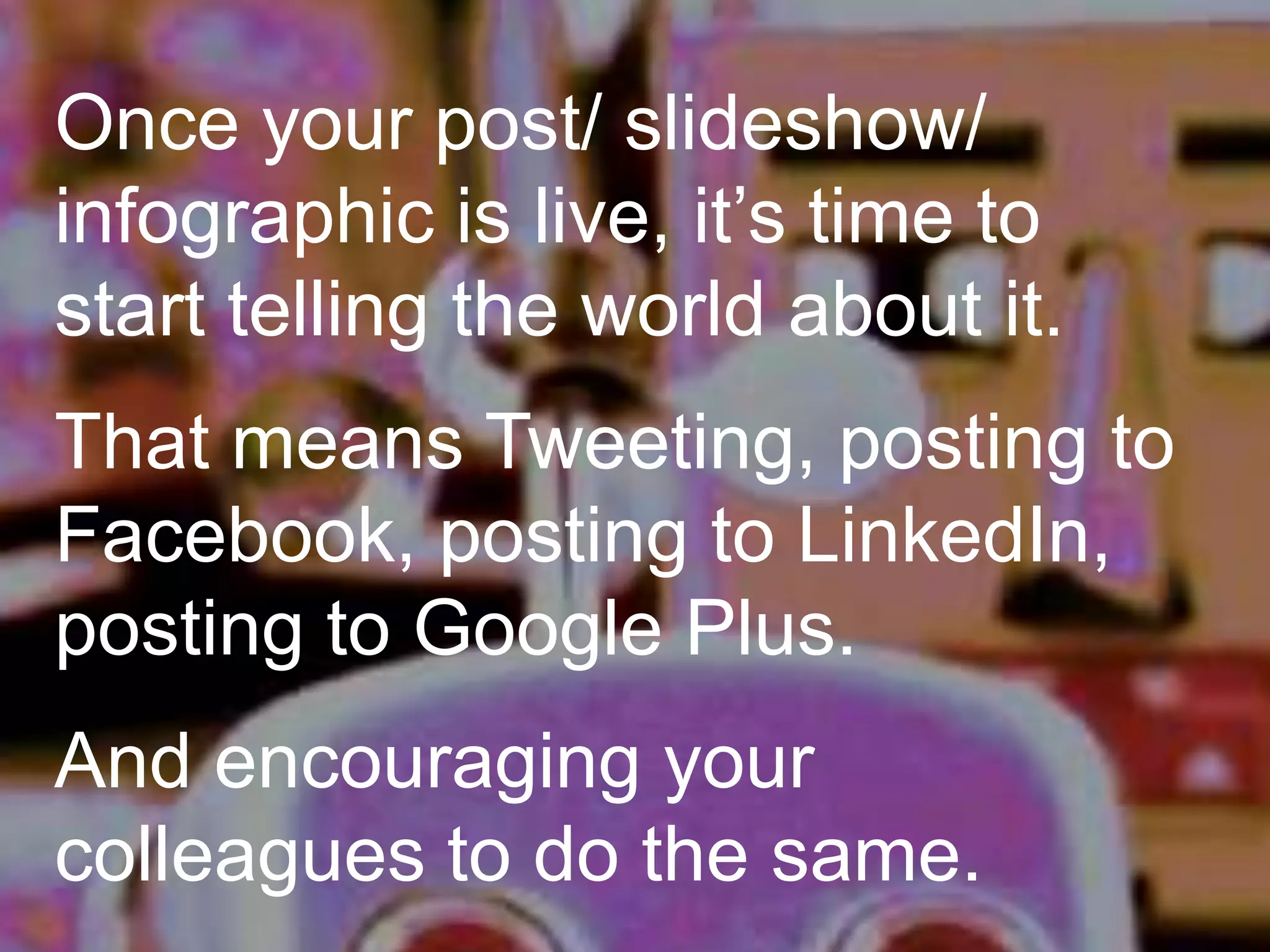 Once your post/ slideshow/ infographic is live, it’s time to start telling the world about it.

That means Tweeting, posting to Facebook, posting to LinkedIn, posting to Google Plus.

And encouraging your colleagues to do the same.