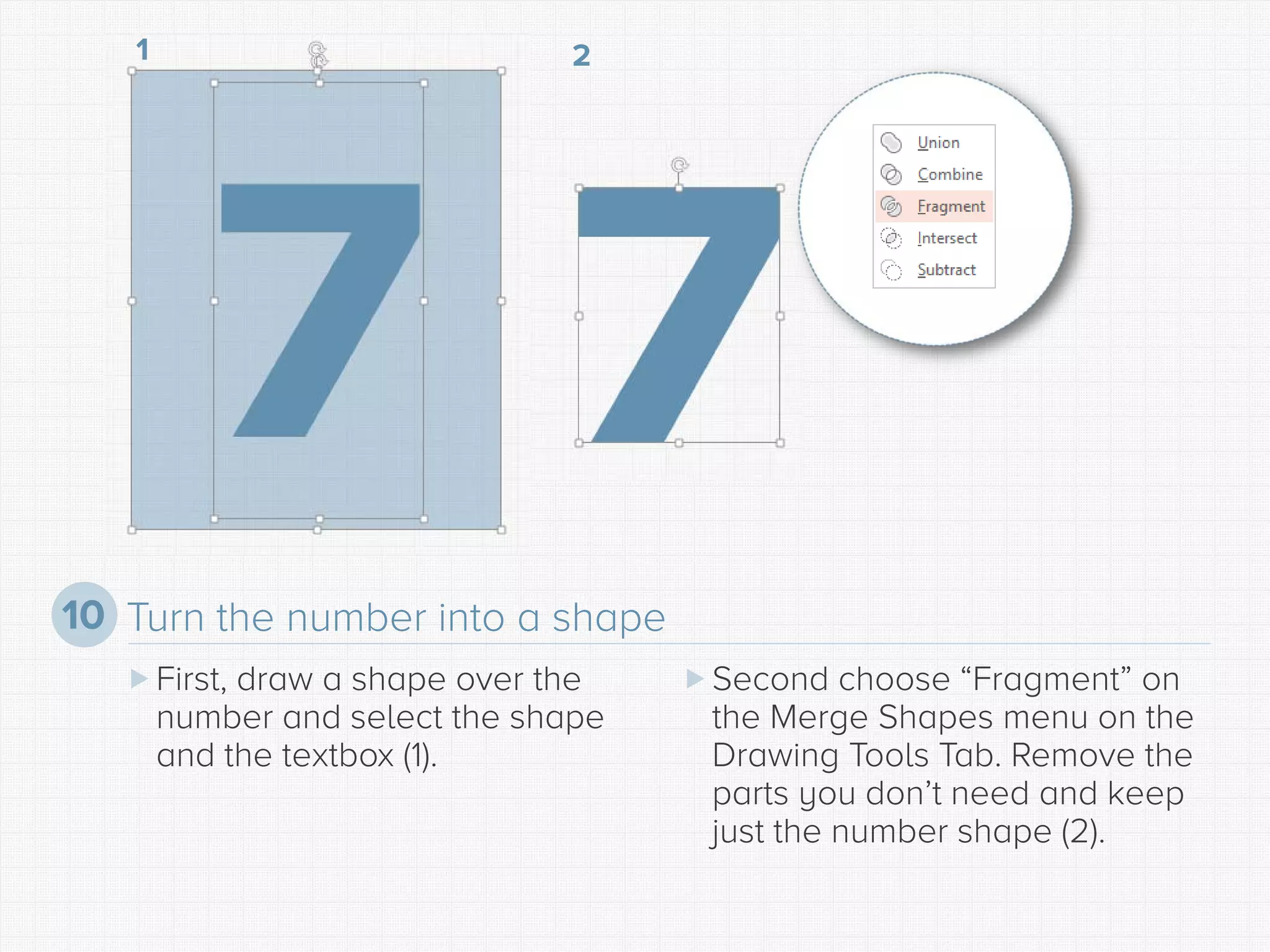 1

7

2

7

Union
Combine
Fragment
Intersect
Subtract

10 Turn the number into a shape

First, draw a shape over the number and select the shape and the textbox (1).

Second choose “Fragment” on the Merge Shapes menu on the Drawing Tools Tab. Remove the parts you don’t need and keep just the number shape (2).