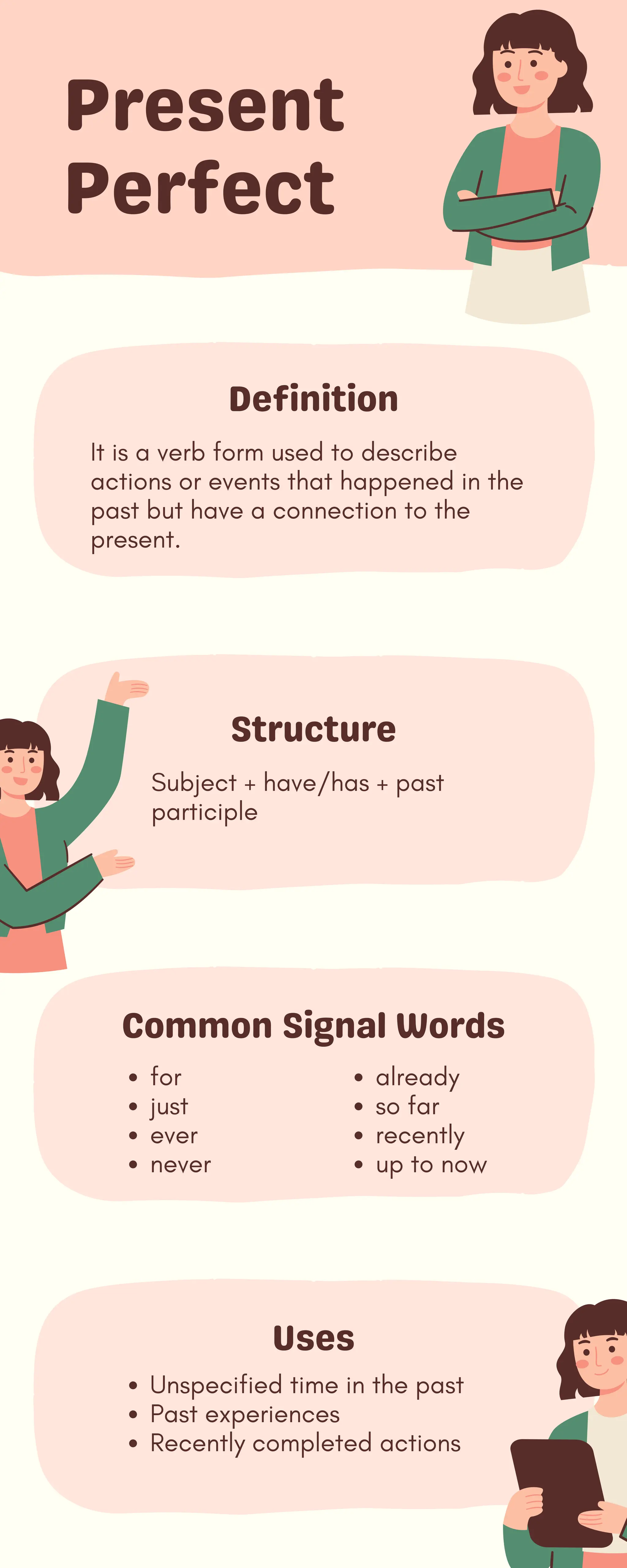 Present Perfect

Definition

It is a verb form used to describe actions or events that happened in the past but have a connection to the present.

Structure

Subject + have/has + past participle

Common Signal Words

- for
- just
- ever
- never

- already
- so far
- recently
- up to now

Uses

- Unspecified time in the past
- Past experiences
- Recently completed actions