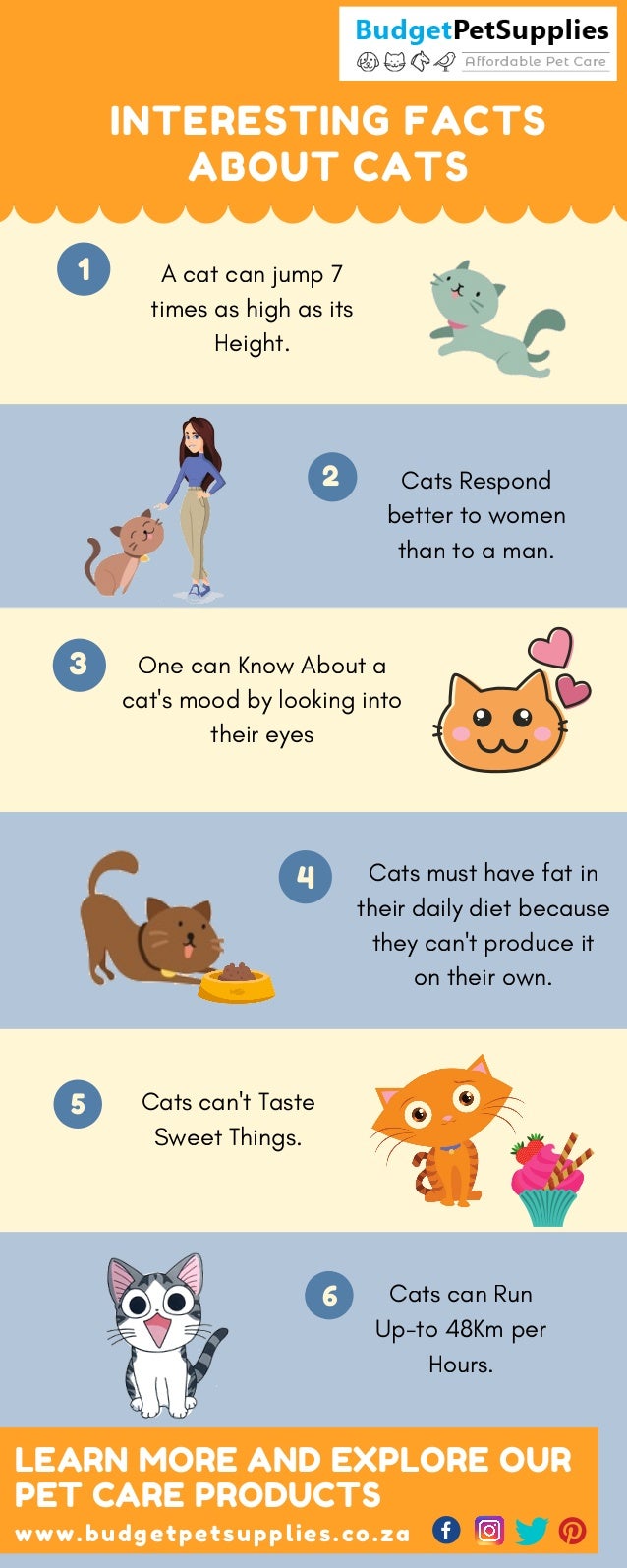 BudgetPetSupplies
Affordable Pet Care

INTERESTING FACTS ABOUT CATS

1
A cat can jump 7 times as high as its Height.

2
Cats Respond better to women than to a man.

3
One can Know About a cat's mood by looking into their eyes

4
Cats must have fat in their daily diet because they can't produce it on their own.

5
Cats can't Taste Sweet Things.

6
Cats can Run Up-to 48Km per Hours.

LEARN MORE AND EXPLORE OUR PET CARE PRODUCTS
www.budgetpetsupplies.co.za