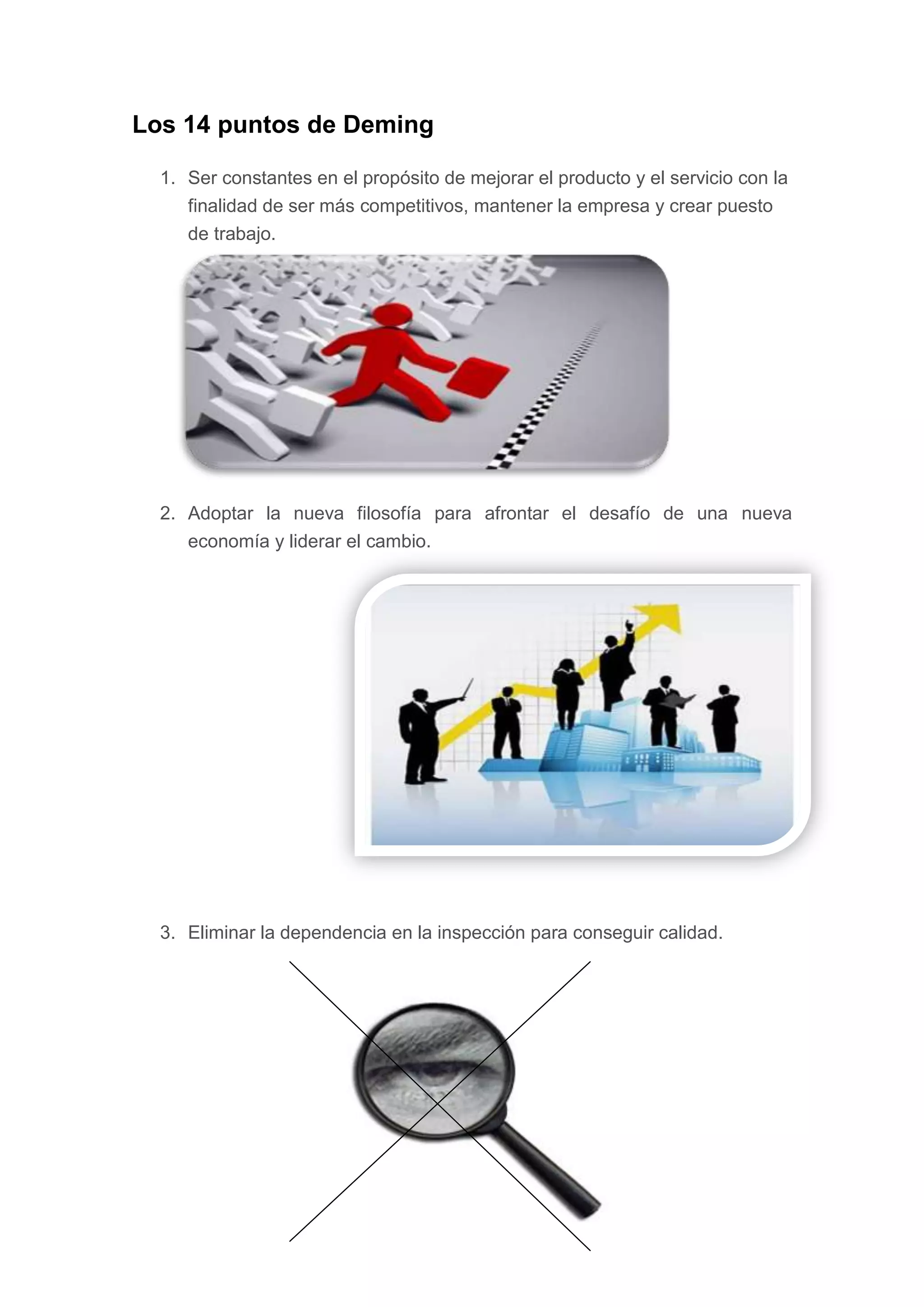 Los 14 puntos de Deming

1. Ser constantes en el propósito de mejorar el producto y el servicio con la finalidad de ser más competitivos, mantener la empresa y crear puesto de trabajo.

2. Adoptar la nueva filosofía para afrontar el desafío de una nueva economía y liderar el cambio.

3. Eliminar la dependencia en la inspección para conseguir calidad.