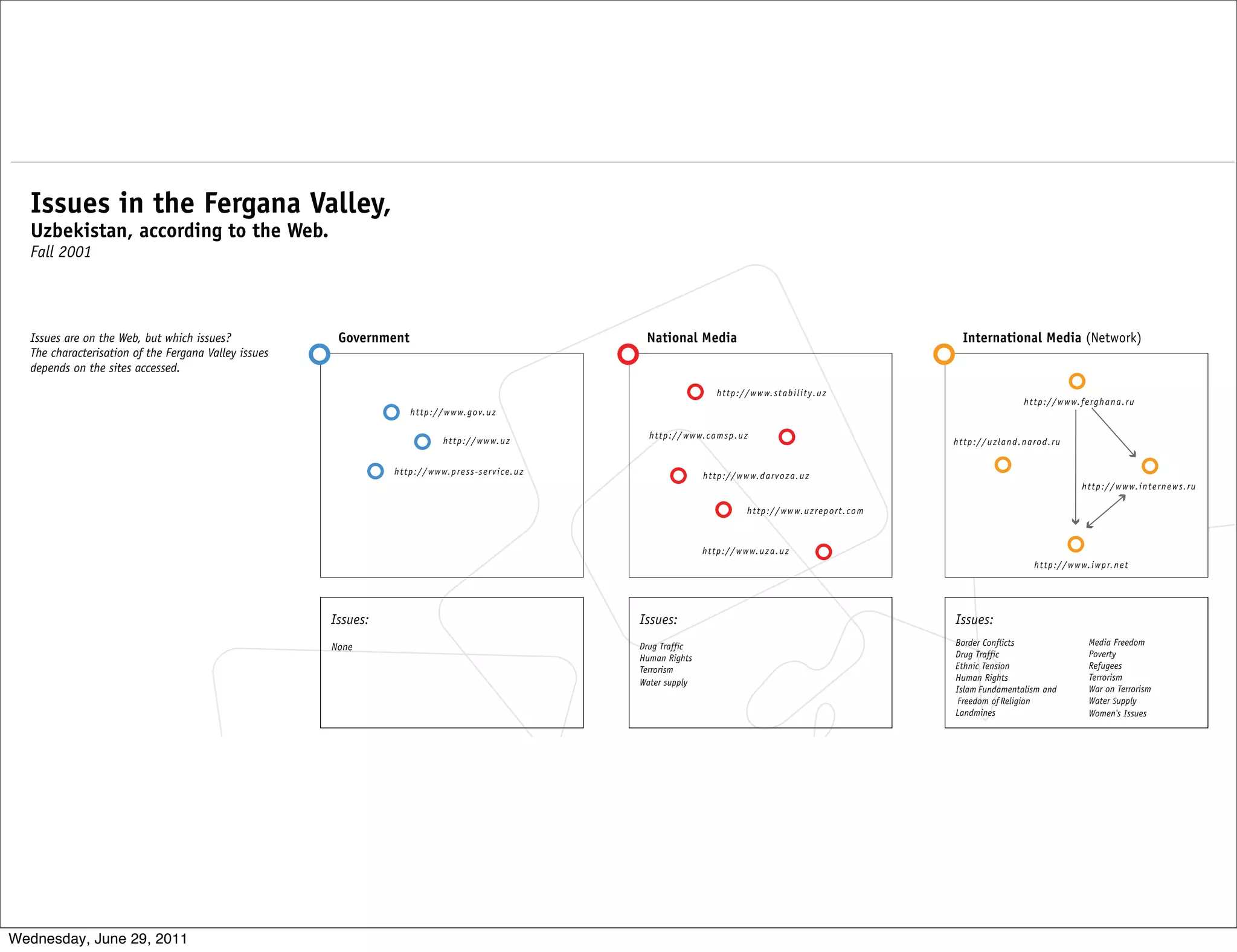 Issues in the Fergana Valley,
Uzbekistan, according to the Web.
Fall 2001

Issues are on the Web, but which issues? The characterisation of the Fergana Valley issues depends on the sites accessed.

Government

http://www.gov.uz
http://www.uz
http://www.press-service.uz

Issues:

None

National Media

http://www.stability.uz
http://www.camsp.uz
http://www.darvoza.uz
http://www.uzreport.com
http://www.uza.uz

Issues:

Drug Traffic
Human Rights
Terrorism
Water supply

International Media (Network)

http://www.ferghana.ru
http://uzland.narod.ru
http://www.internews.ru
http://www.iwpr.net

Issues:

Border Conflicts
Drug Traffic
Ethnic Tension
Human Rights
Islam Fundamentalism and Freedom of Religion
Landmines

Media Freedom
Poverty
Refugees
Terrorism
War on Terrorism
Water Supply
Women's Issues

Wednesday, June 29, 2011