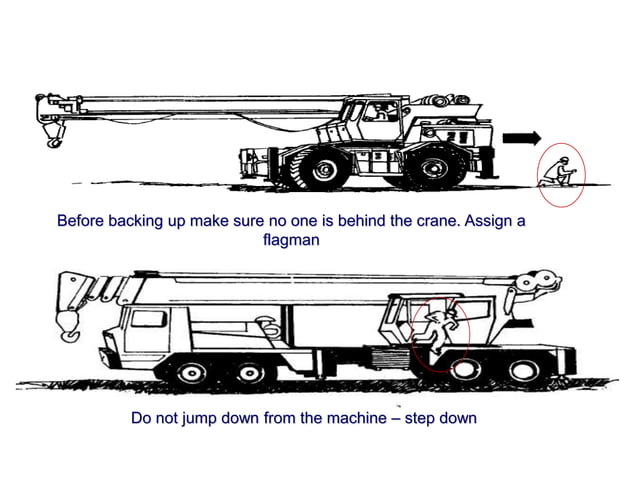 Before backing up make sure no one is behind the crane. Assign a flagman

Do not jump down from the machine – step down