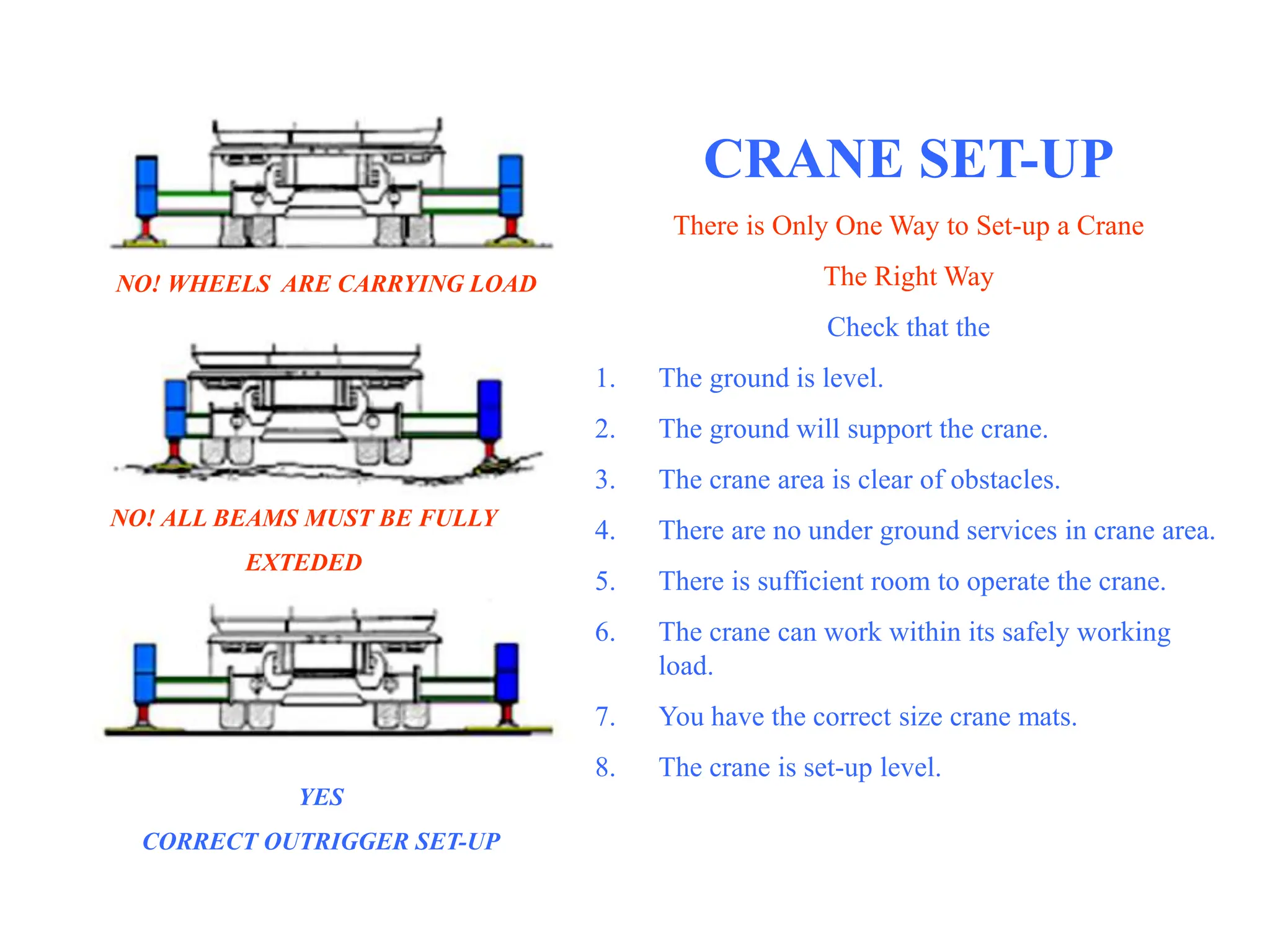 NO! WHEELS ARE CARRYING LOAD

NO! ALL BEAMS MUST BE FULLY EXTEDED

YES

CORRECT OUTRIGGER SET-UP

CRANE SET-UP

There is Only One Way to Set-up a Crane

The Right Way

Check that the

1. The ground is level.
2. The ground will support the crane.
3. The crane area is clear of obstacles.
4. There are no under ground services in crane area.
5. There is sufficient room to operate the crane.
6. The crane can work within its safely working load.
7. You have the correct size crane mats.
8. The crane is set-up level.