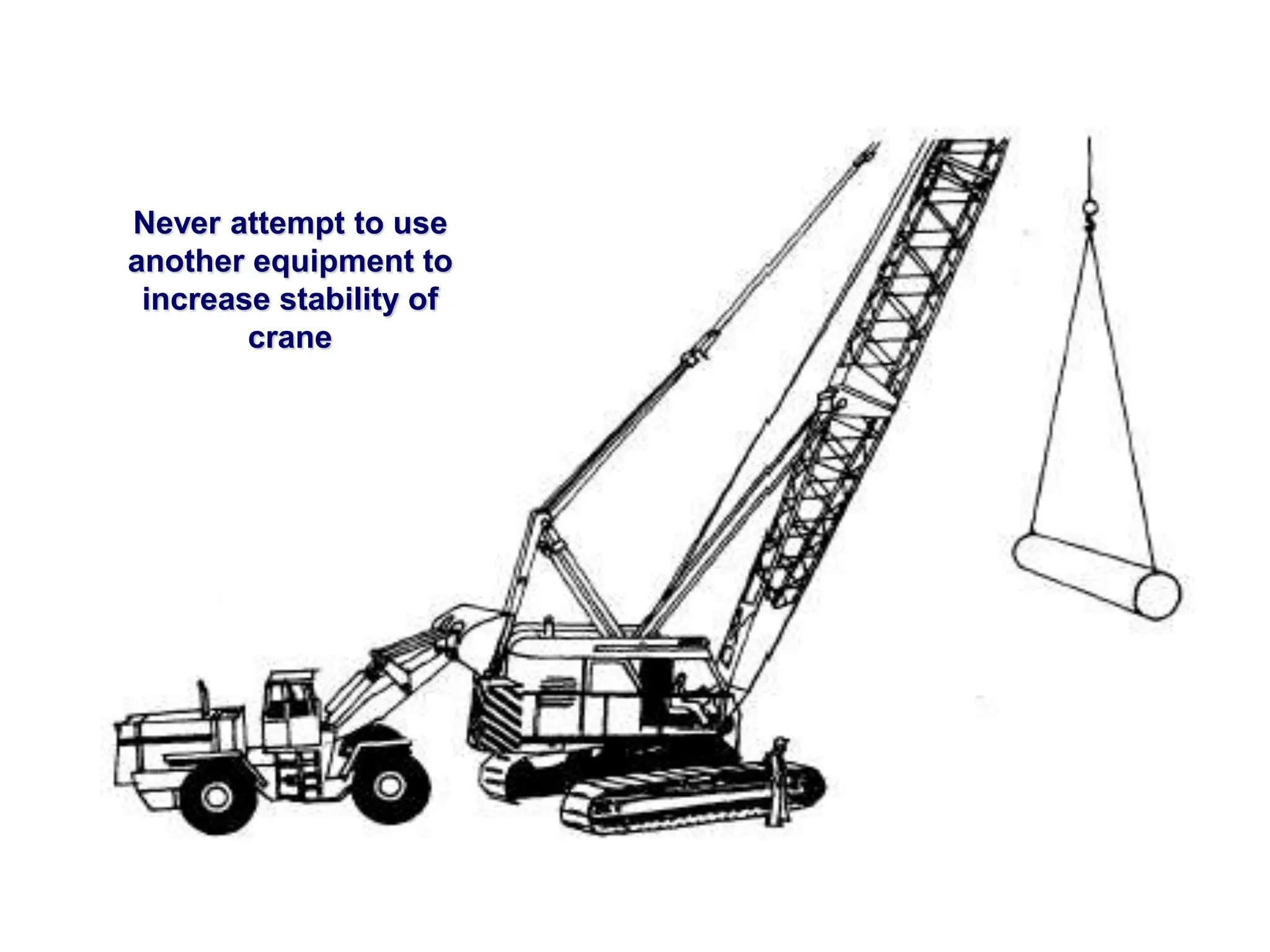 Never attempt to use another equipment to increase stability of crane