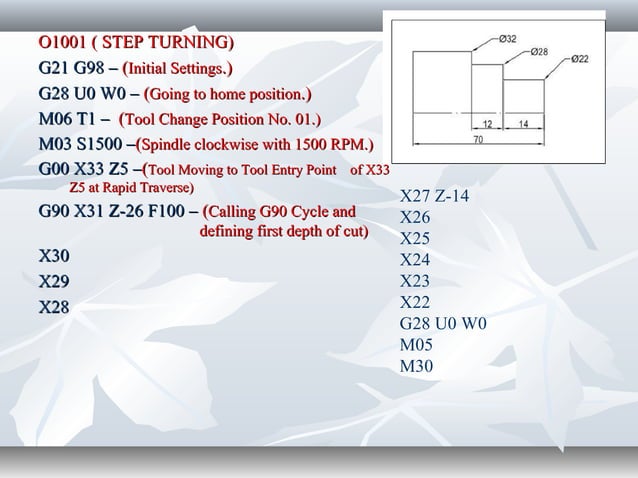 O1001 ( STEP TURNING)

G21 G98 – (Initial Settings.)

G28 U0 W0 – (Going to home position.)

M06 T1 – (Tool Change Position No. 01.)

M03 S1500 –(Spindle clockwise with 1500 RPM.)

G00 X33 Z5 –(Tool Moving to Tool Entry Point of X33 Z5 at Rapid Traverse)

G90 X31 Z-26 F100 – (Calling G90 Cycle and defining first depth of cut)

X30

X29

X28

Ø32
Ø28
Ø22
12
14
70

X27 Z-14
X26
X25
X24
X23
X22
G28 U0 W0
M05
M30