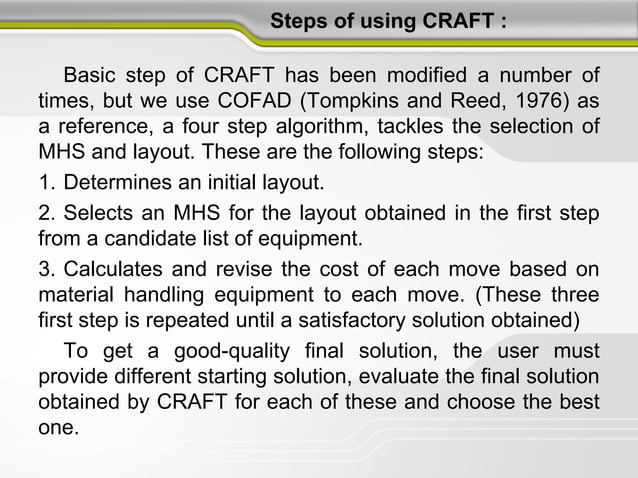 Steps of using CRAFT :

Basic step of CRAFT has been modified a number of times, but we use COFAD (Tompkins and Reed, 1976) as a reference, a four step algorithm, tackles the selection of MHS and layout. These are the following steps:

1. Determines an initial layout.

2. Selects an MHS for the layout obtained in the first step from a candidate list of equipment.

3. Calculates and revise the cost of each move based on material handling equipment to each move. (These three first step is repeated until a satisfactory solution obtained)

To get a good-quality final solution, the user must provide different starting solution, evaluate the final solution obtained by CRAFT for each of these and choose the best one.